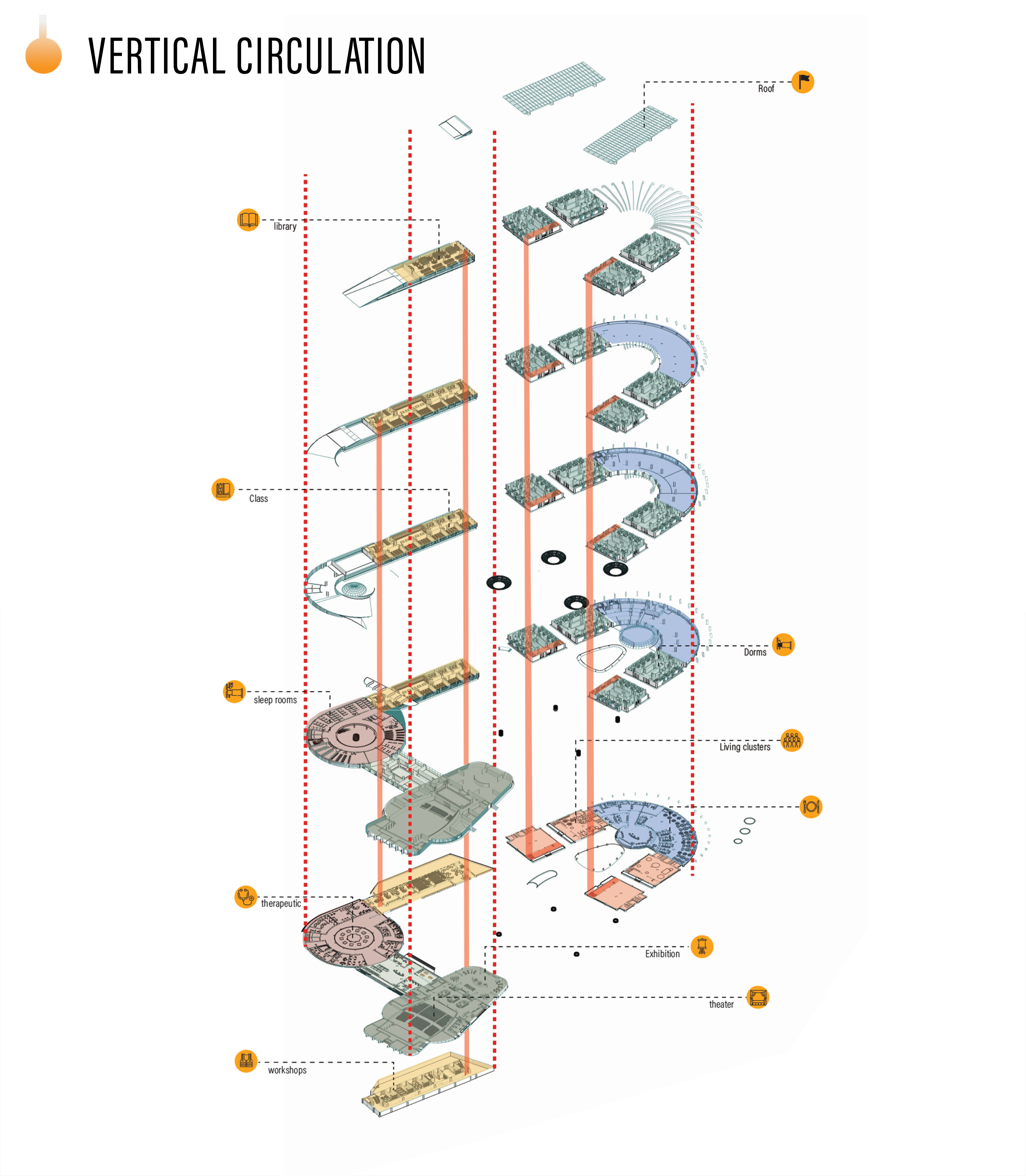 VERTICAL CIRCULATION

Roof

library

Class

Dorms

sleep rooms

Living clusters

therapeutic

Exhibition

theater

workshops