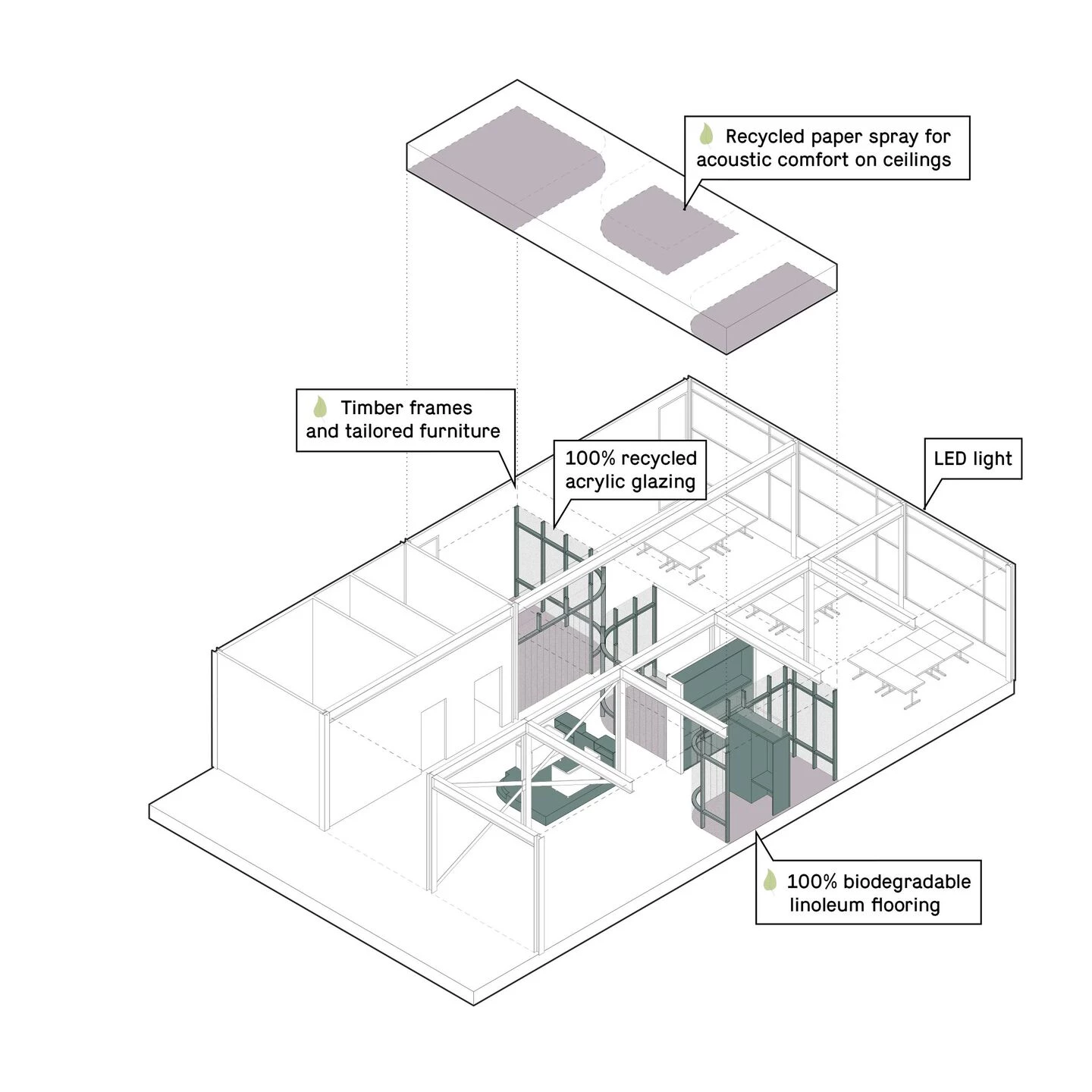 Recycled paper spray for acoustic comfort on ceilings

Timber frames and tailored furniture

100% recycled acrylic glazing

LED light

100% biodegradable linoleum flooring