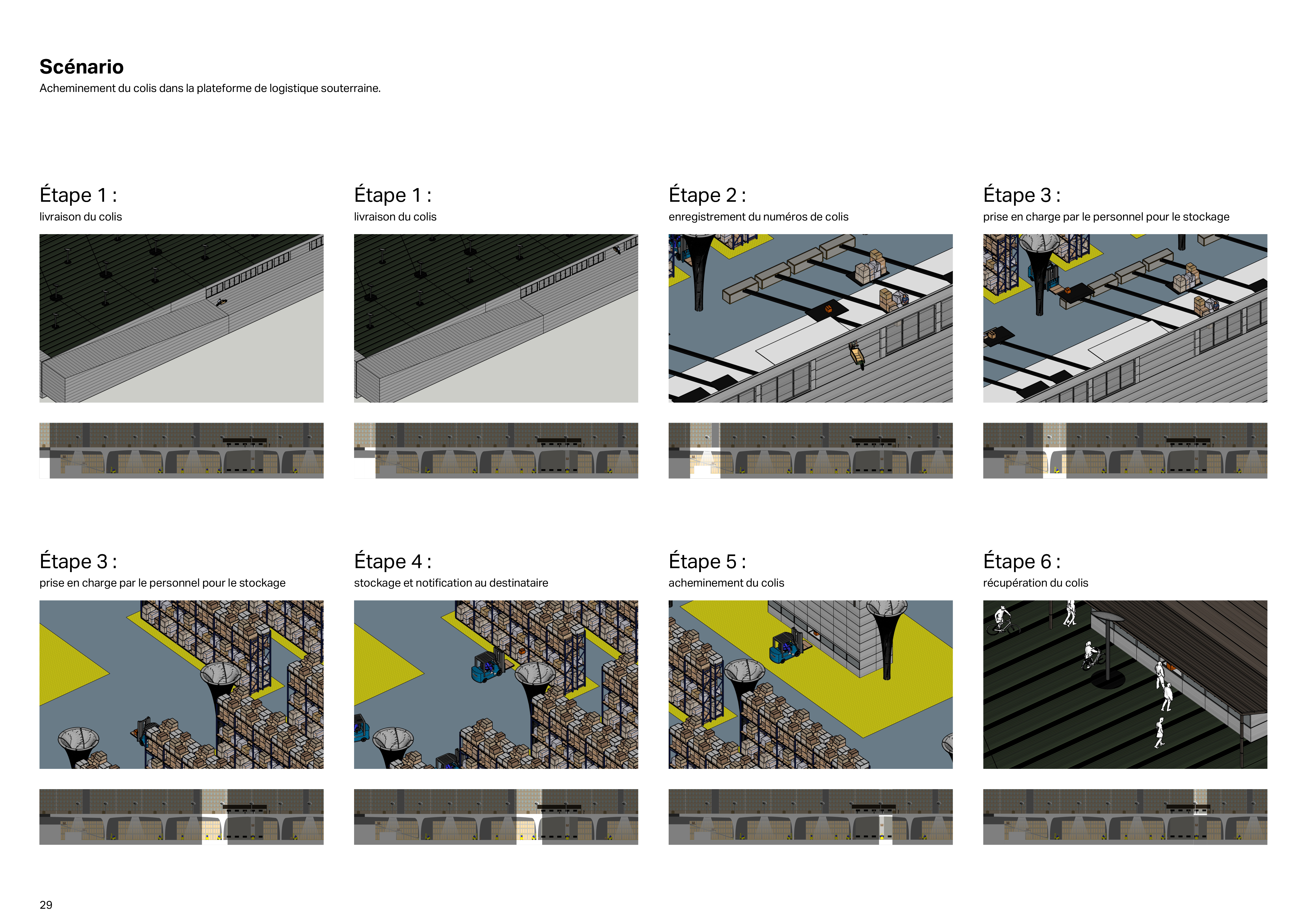 Scénario
Acheminement du colis dans la plateforme de logistique souterraine.

Étape 1 :
livraison du colis

Étape 1 :
livraison du colis

Étape 2 :
enregistrement du numéros de colis

Étape 3 :
prise en charge par le personnel pour le stockage

Étape 3 :
prise en charge par le personnel pour le stockage

Étape 4 :
stockage et notification au destinataire

Étape 5 :
acheminement du colis

Étape 6 :
récupération du colis

29