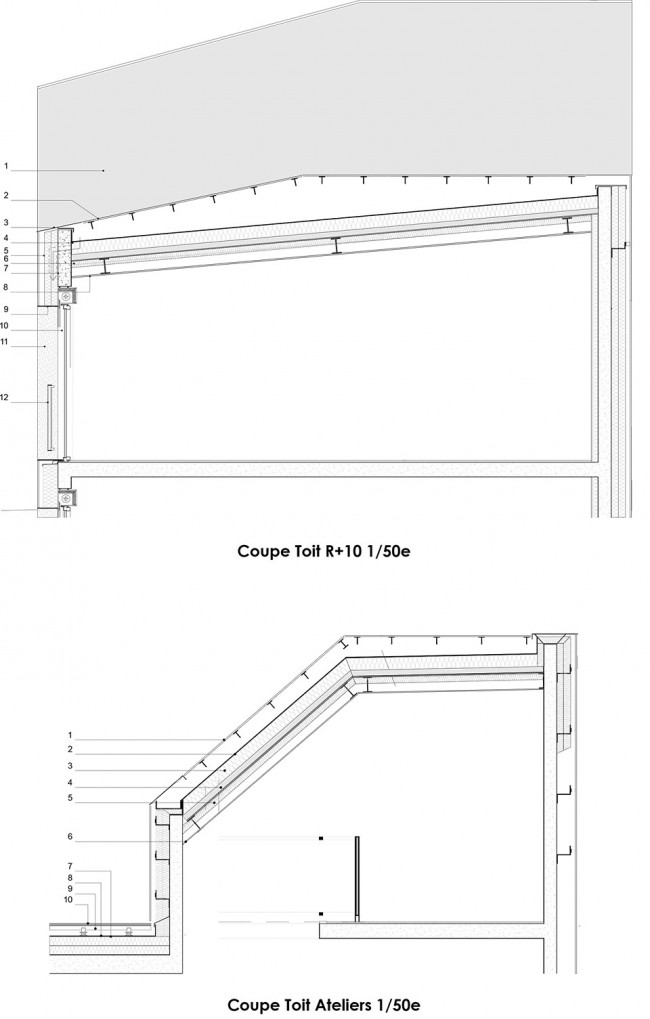 1
2
3
4
5
6
7
8
9
10
11
12

Coupe Toit R+10 1/50e

1
2
3
4
5
6
7
8
9
10

Coupe Toit Ateliers 1/50e