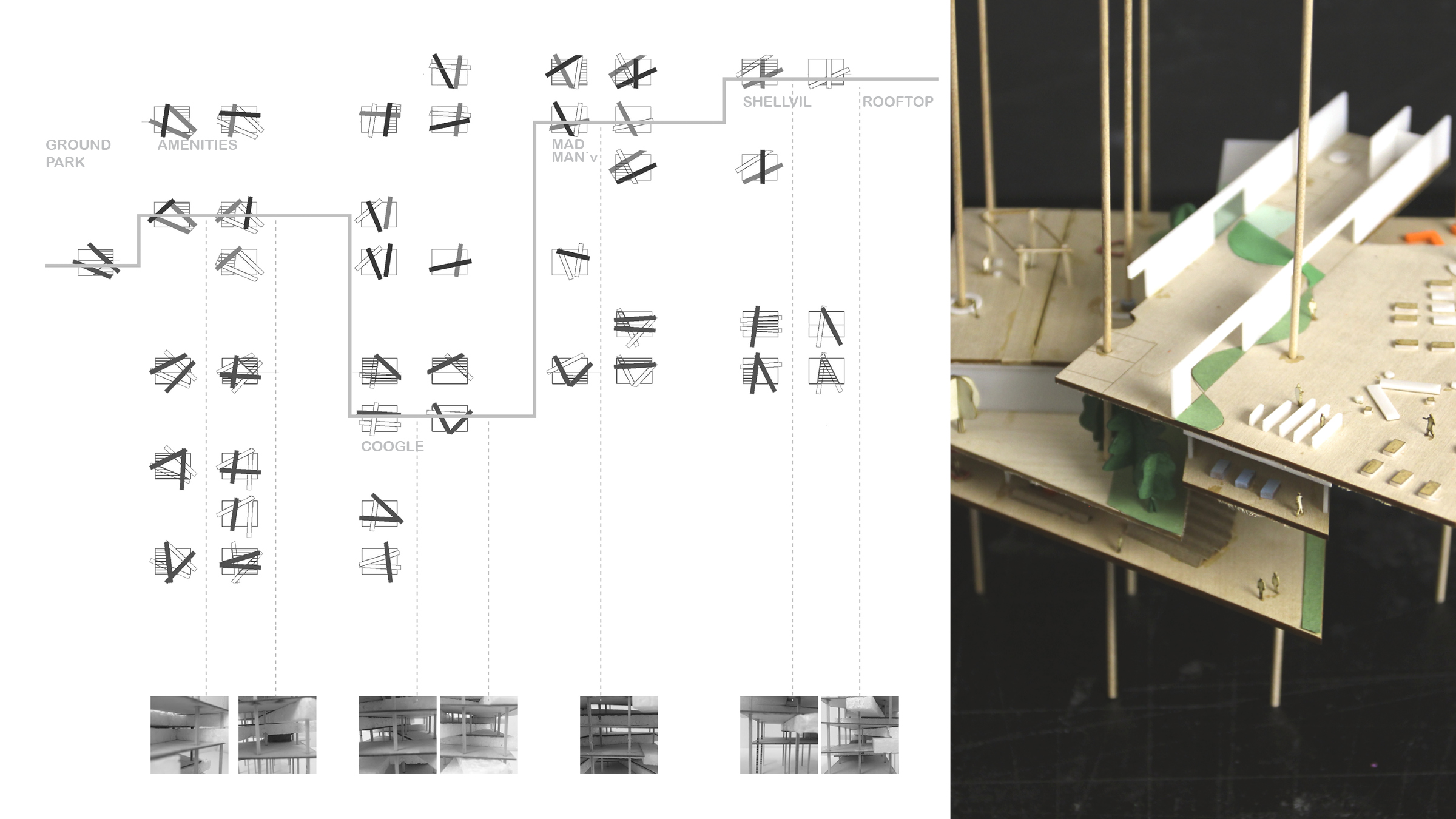 GROUND PARK

AMENITIES

COOGLE

MAD MAN`v

SHELLVIL

ROOFTOP