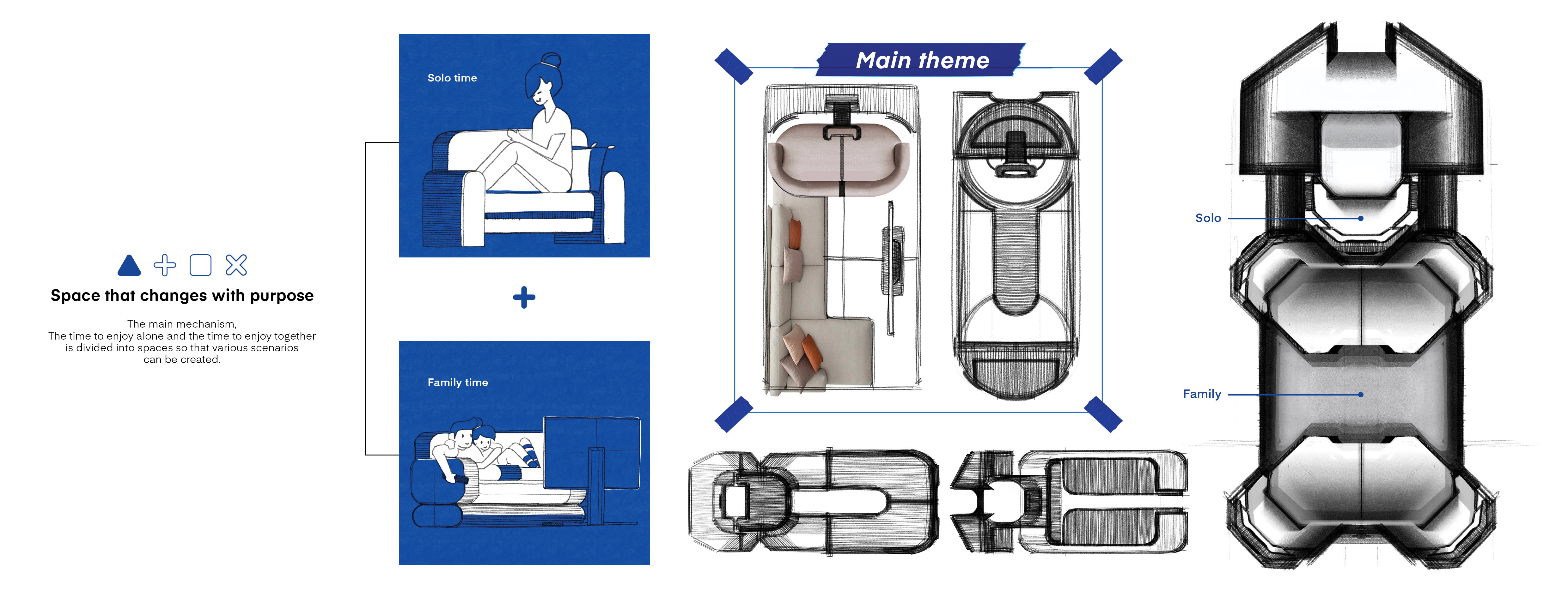 Space that changes with purpose

The main mechanism,
The time to enjoy alone and the time to enjoy together is divided into spaces so that various scenarios can be created.

Solo time

+

Family time

Main theme

Solo

Family