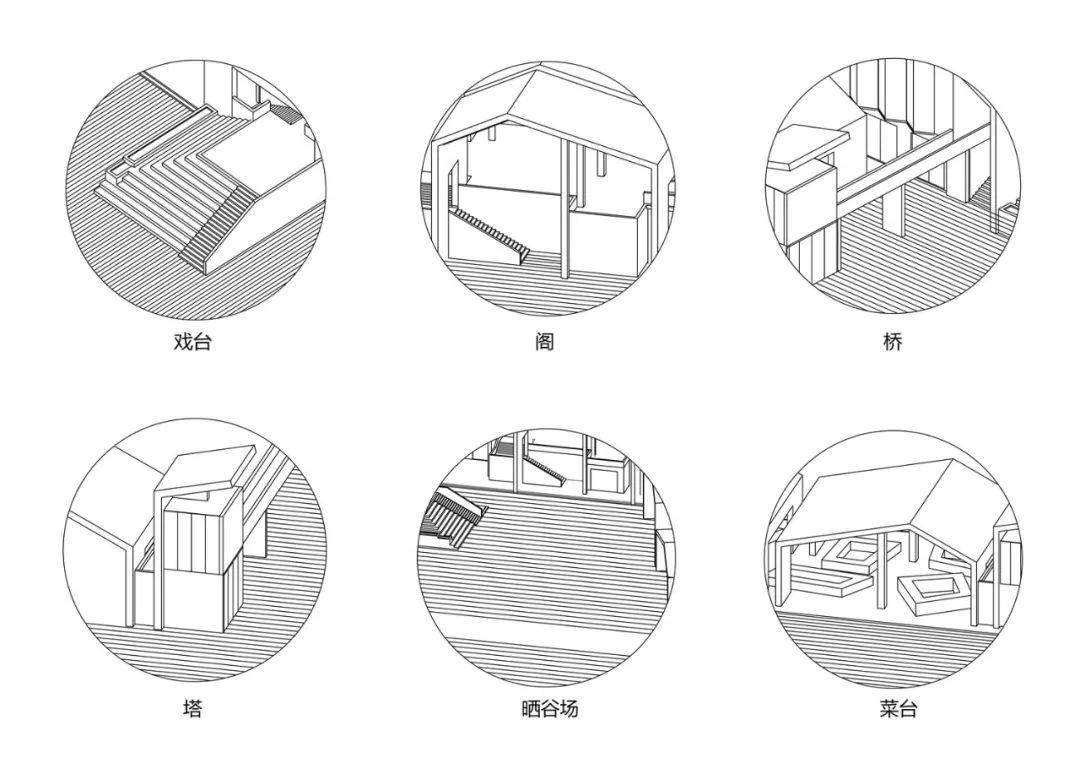 戏台

阁

桥

塔

晒谷场

菜台