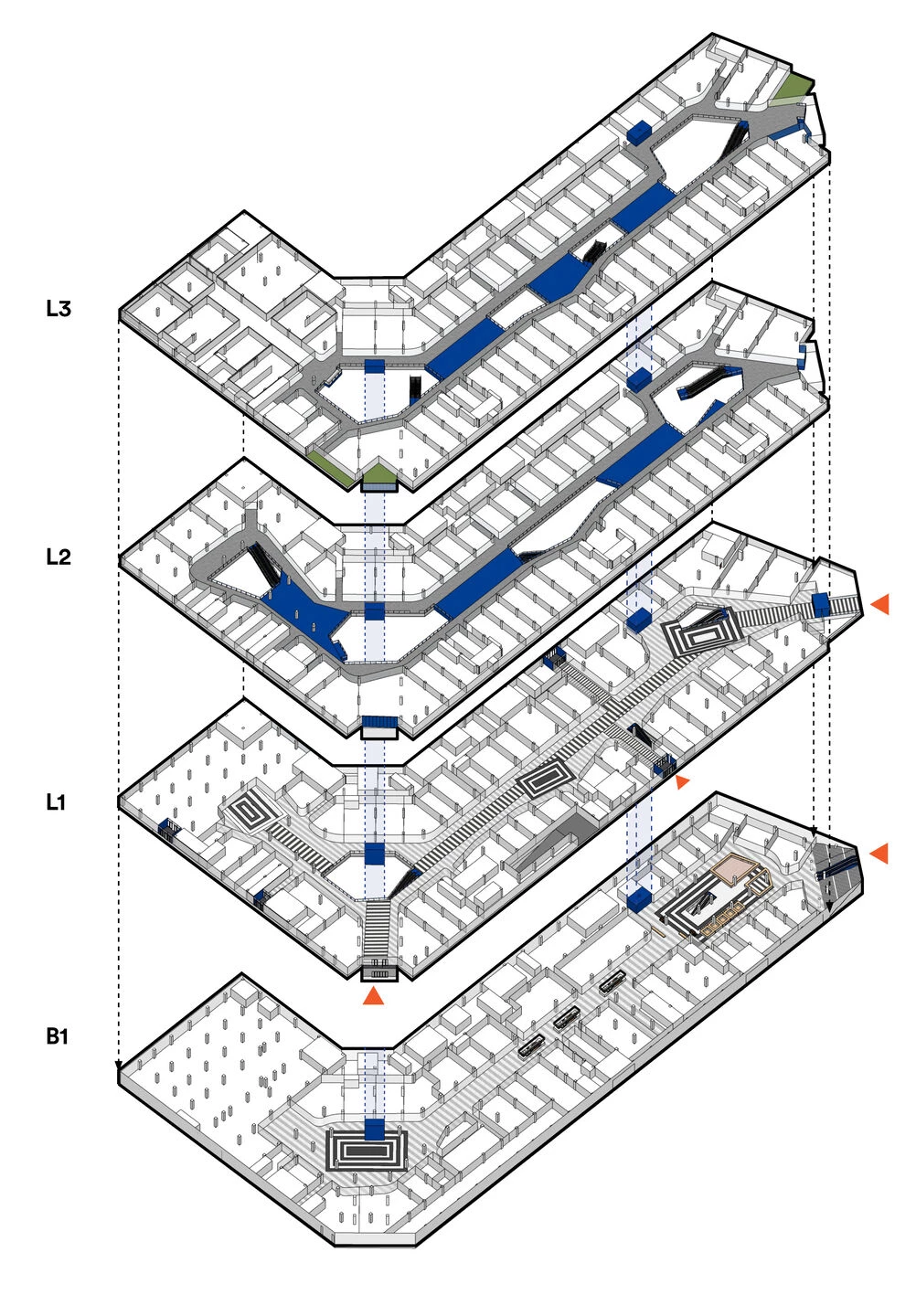 L3

L2

L1

B1