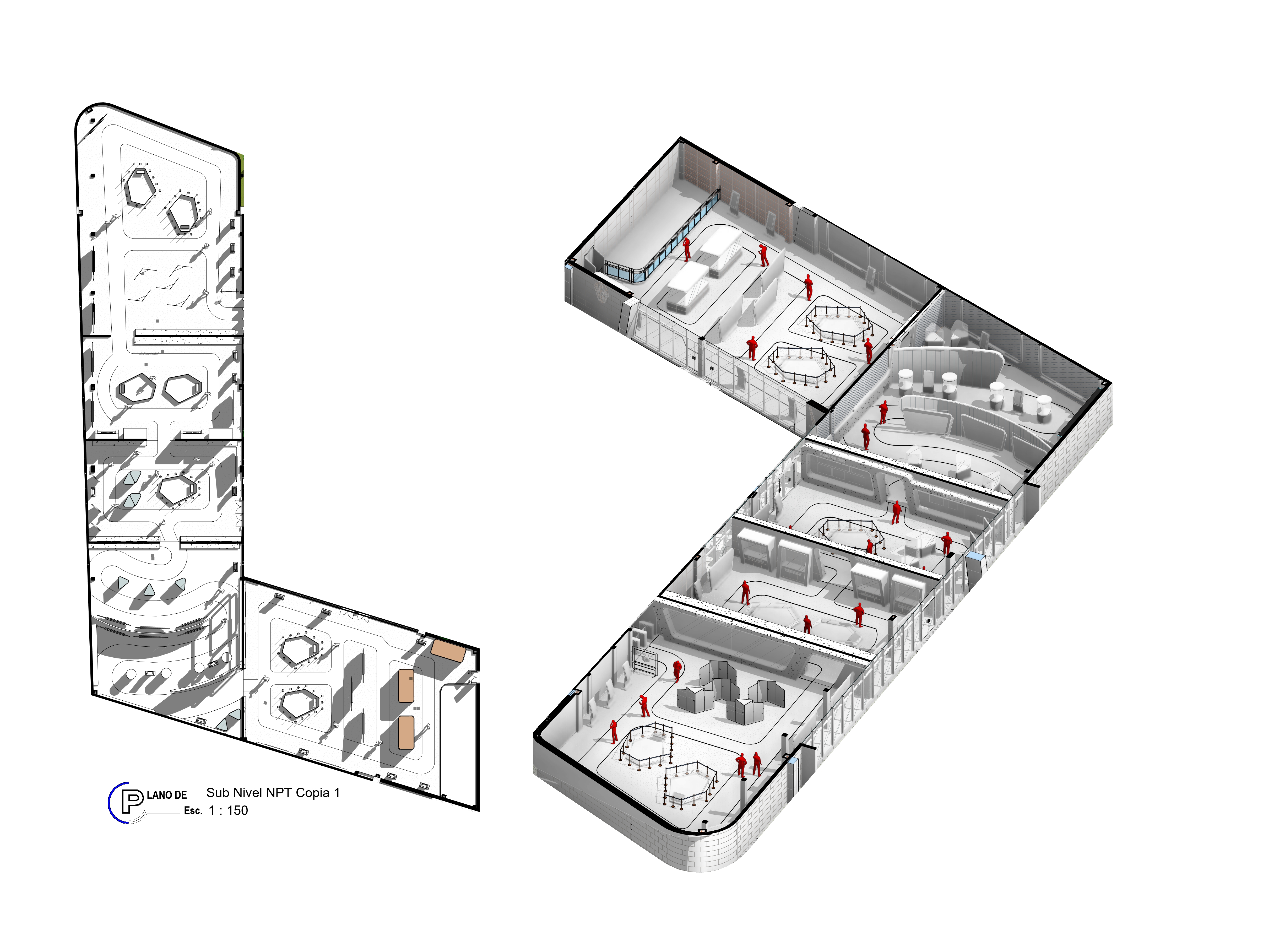 PLANO DE Sub Nivel NPT Copia 1
Esc. 1 : 150