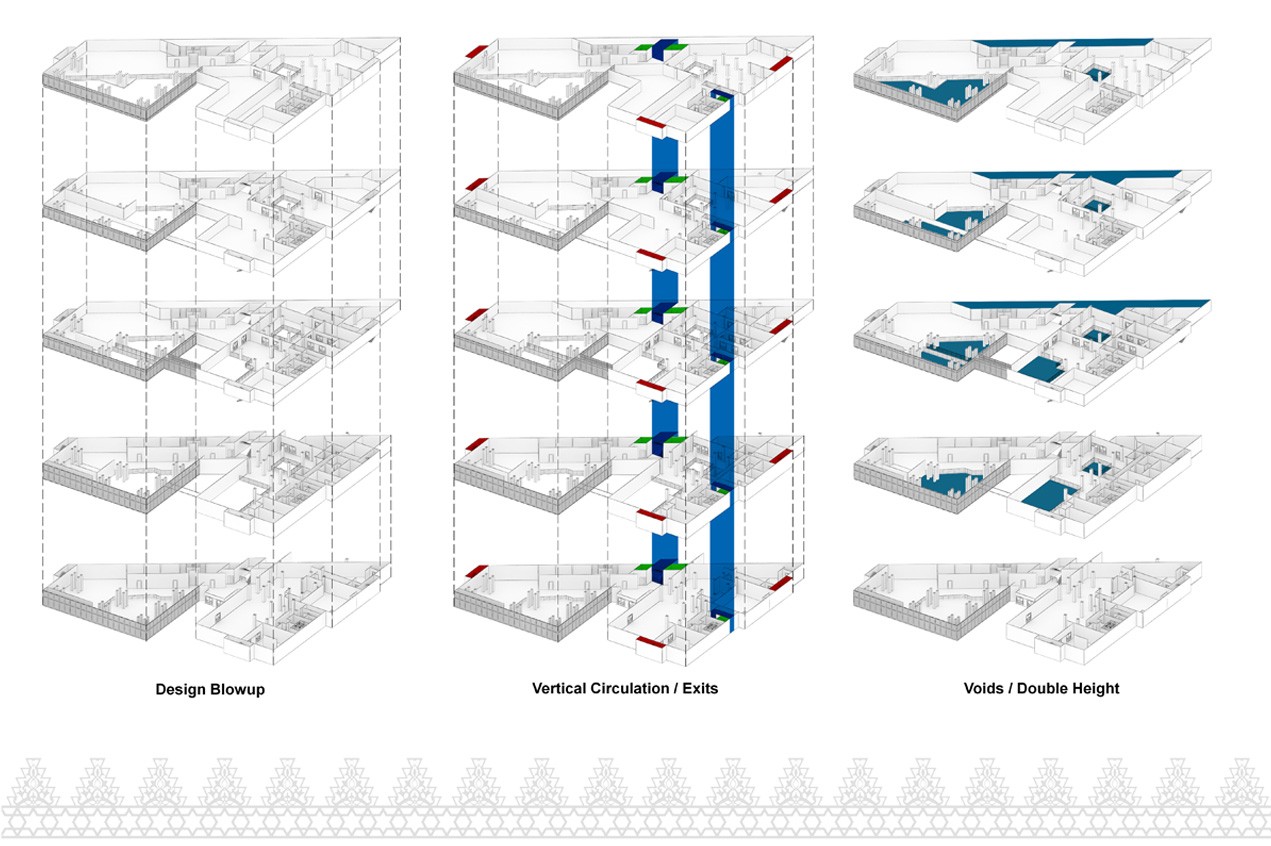 Design Blowup

Vertical Circulation / Exits

Voids / Double Height