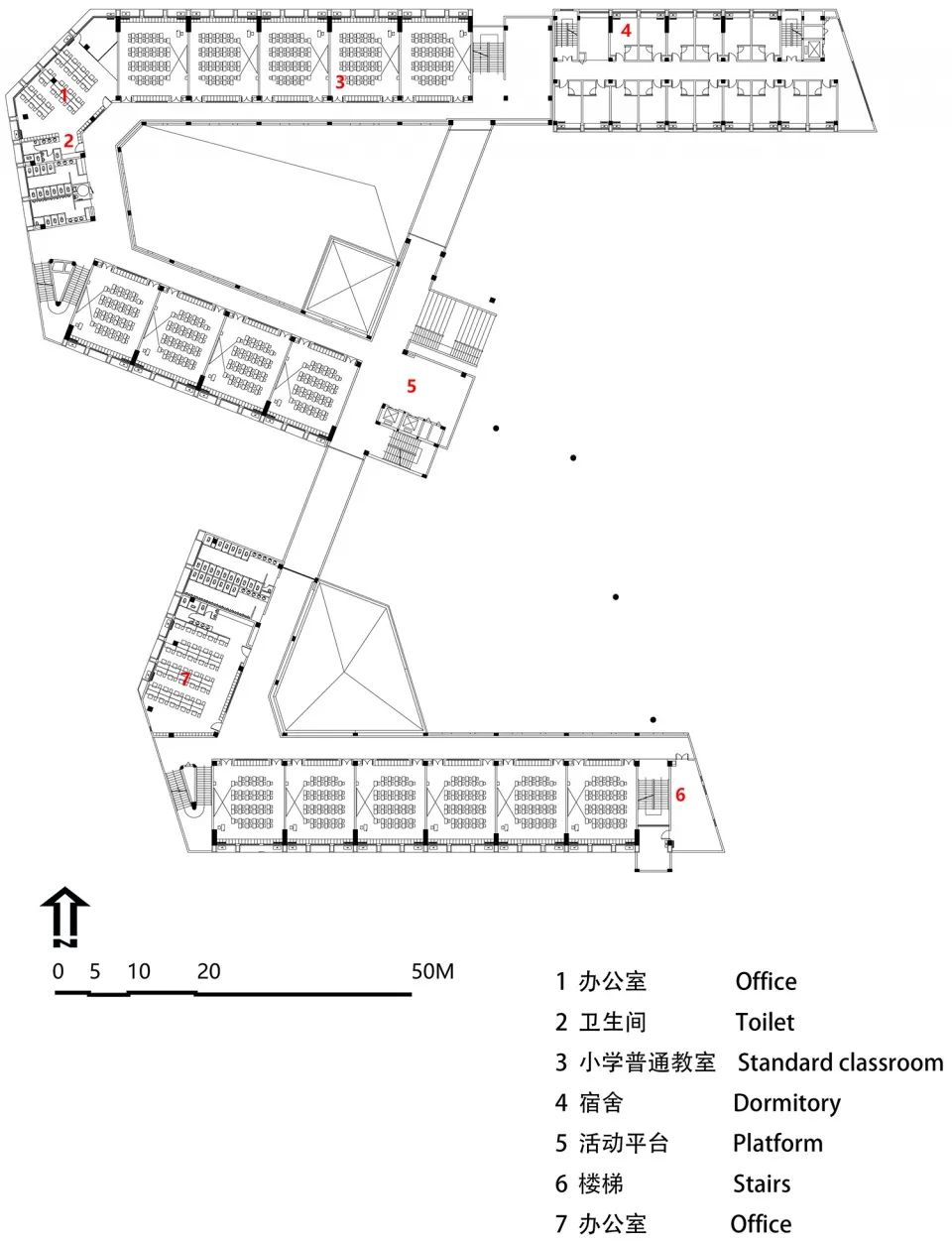 1
2
3
4
5
7
6

N

0 5 10 20 50M

1 办公室 Office
2 卫生间 Toilet
3 小学普通教室 Standard classroom
4 宿舍 Dormitory
5 活动平台 Platform
6 楼梯 Stairs
7 办公室 Office