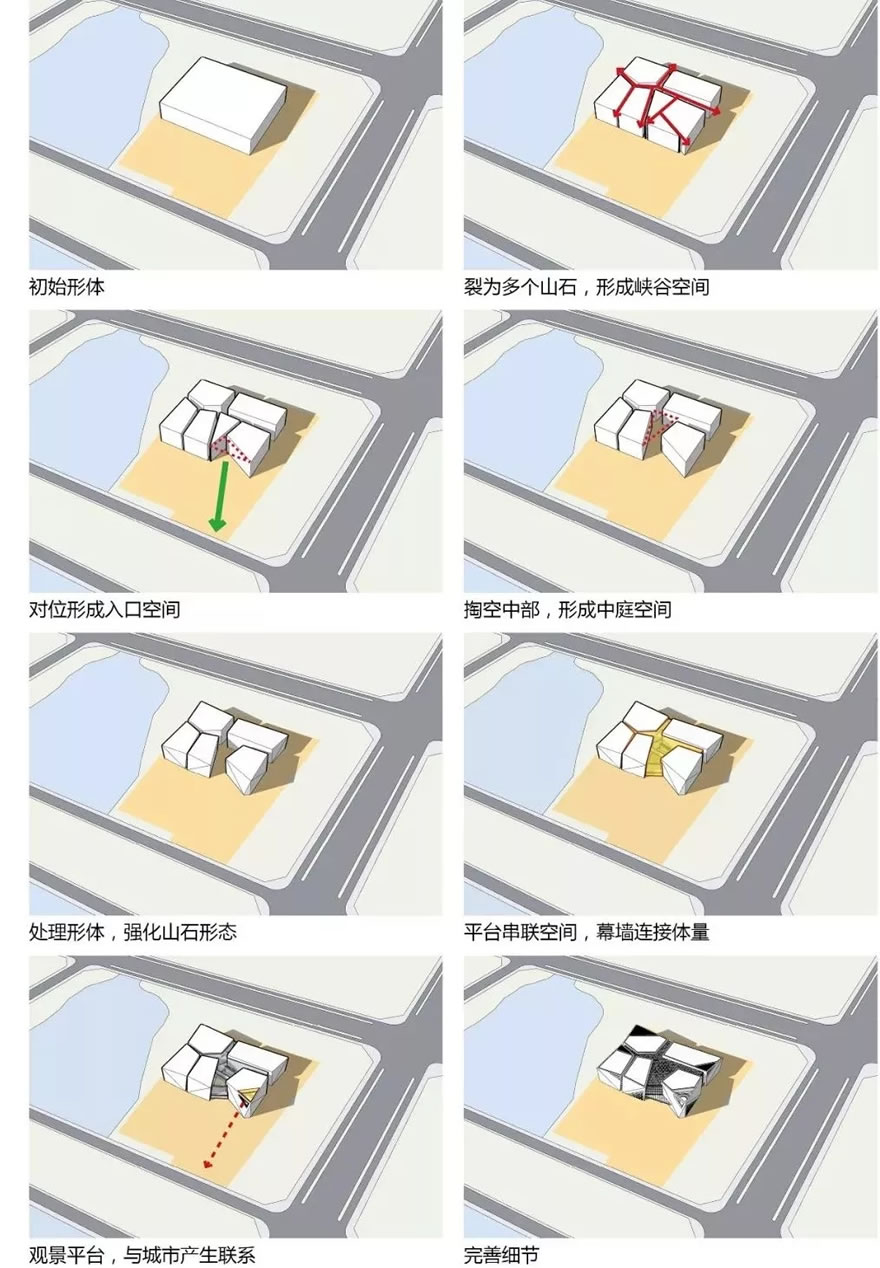 初始形体

裂为多个山石，形成峡谷空间

对位形成入口空间

掏空中部，形成中庭空间

处理形体，强化山石形态

平台串联空间，幕墙连接体量

观景平台，与城市产生联系

完善细节