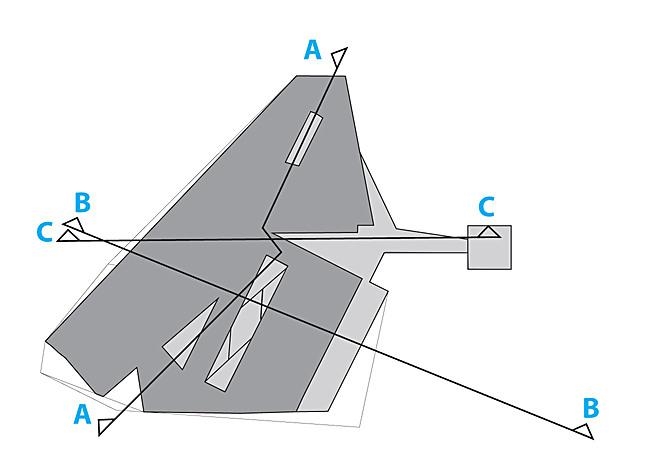 A
B
C
C
A
B