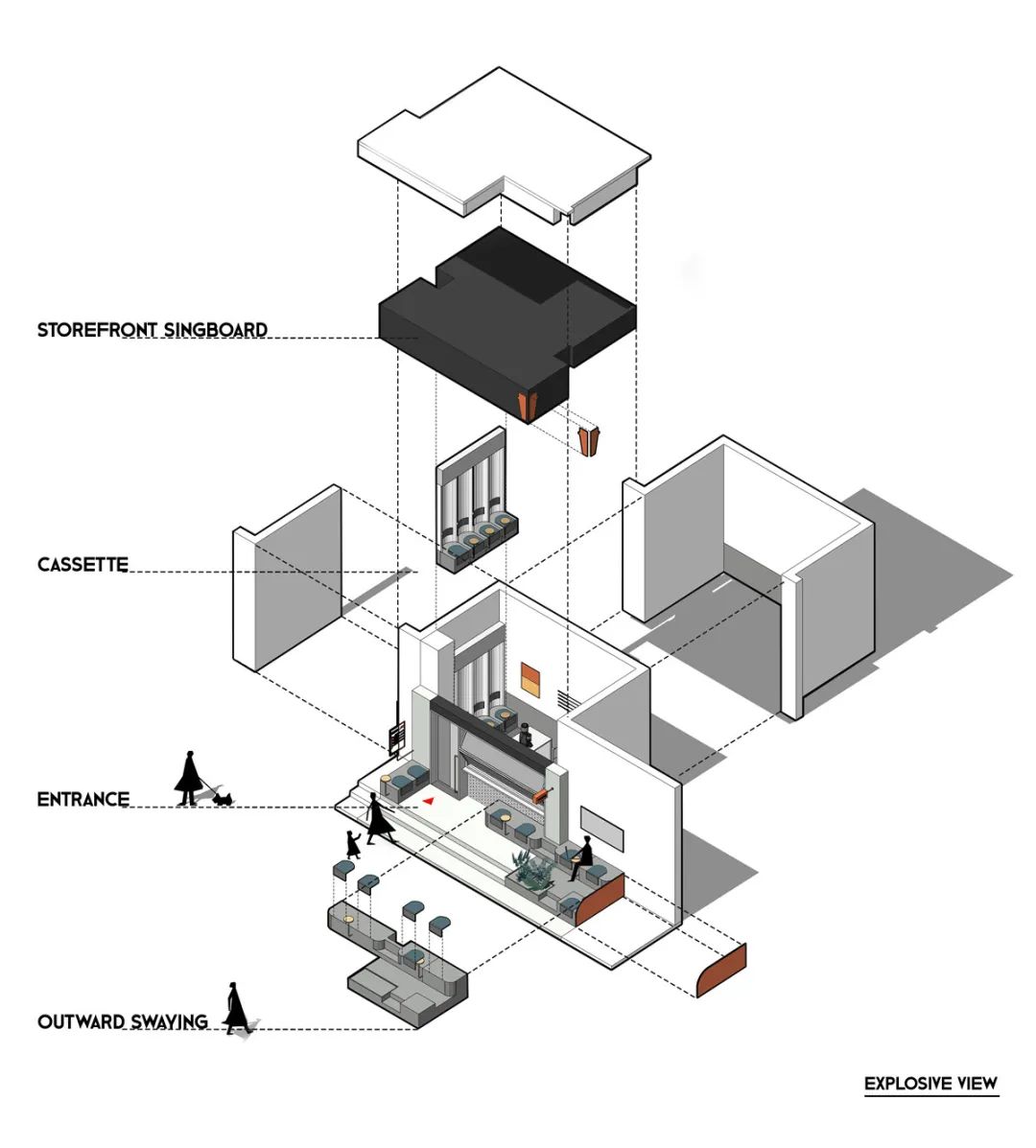 STOREFRONT SINGBOARD

CASSETTE

ENTRANCE

OUTWARD SWAYING

EXPLOSIVE VIEW