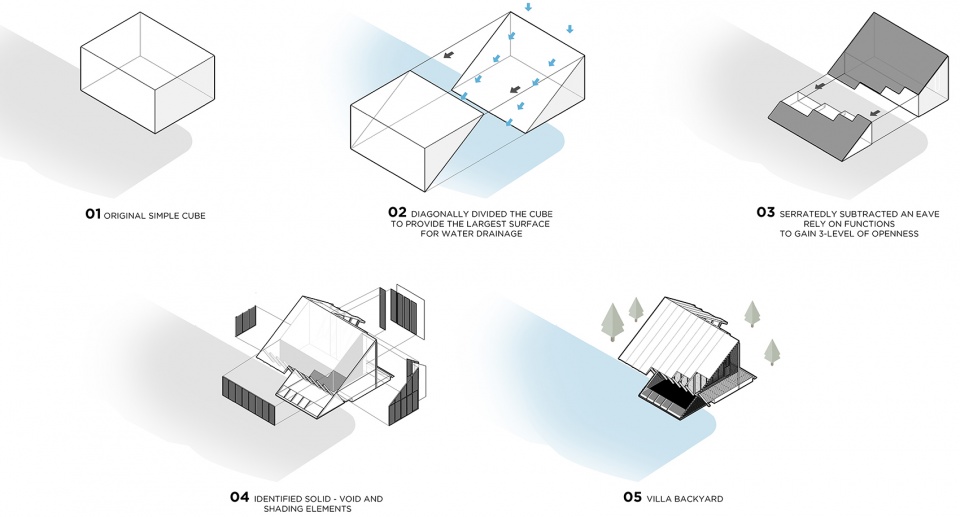 01 ORIGINAL SIMPLE CUBE

02 DIAGONALLY DIVIDED THE CUBE TO PROVIDE THE LARGEST SURFACE FOR WATER DRAINAGE

03 SERRATEDLY SUBTRACTED AN EAVE RELY ON FUNCTIONS TO GAIN 3-LEVEL OF OPENNESS

04 IDENTIFIED SOLID - VOID AND SHADING ELEMENTS

05 VILLA BACKYARD