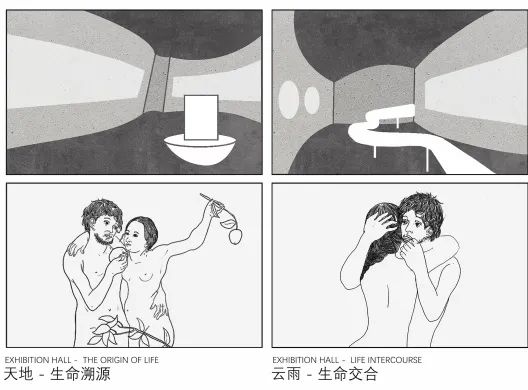 EXHIBITION HALL - THE ORIGIN OF LIFE
天地 - 生命溯源

EXHIBITION HALL - LIFE INTERCOURSE
云雨 - 生命交合