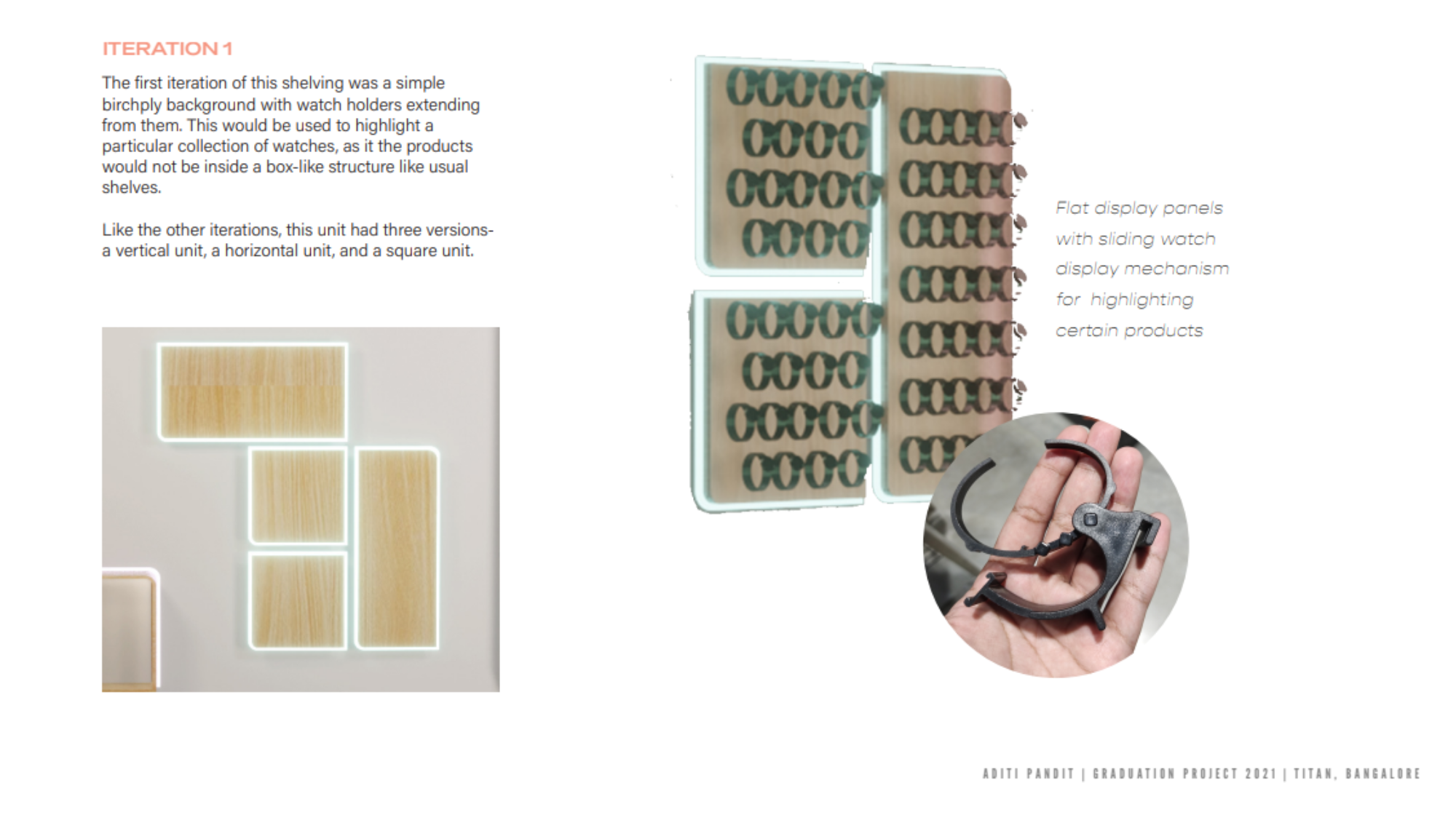 ITERATION 1

The first iteration of this shelving was a simple birchply background with watch holders extending from them. This would be used to highlight a particular collection of watches, as it the products would not be inside a box-like structure like usual shelves.

Like the other iterations, this unit had three versions- a vertical unit, a horizontal unit, and a square unit.

Flat display panels with sliding watch display mechanism for highlighting certain products

ADITI PANDIT | GRADUATION PROJECT 2021 | TITAN, BANGALORE