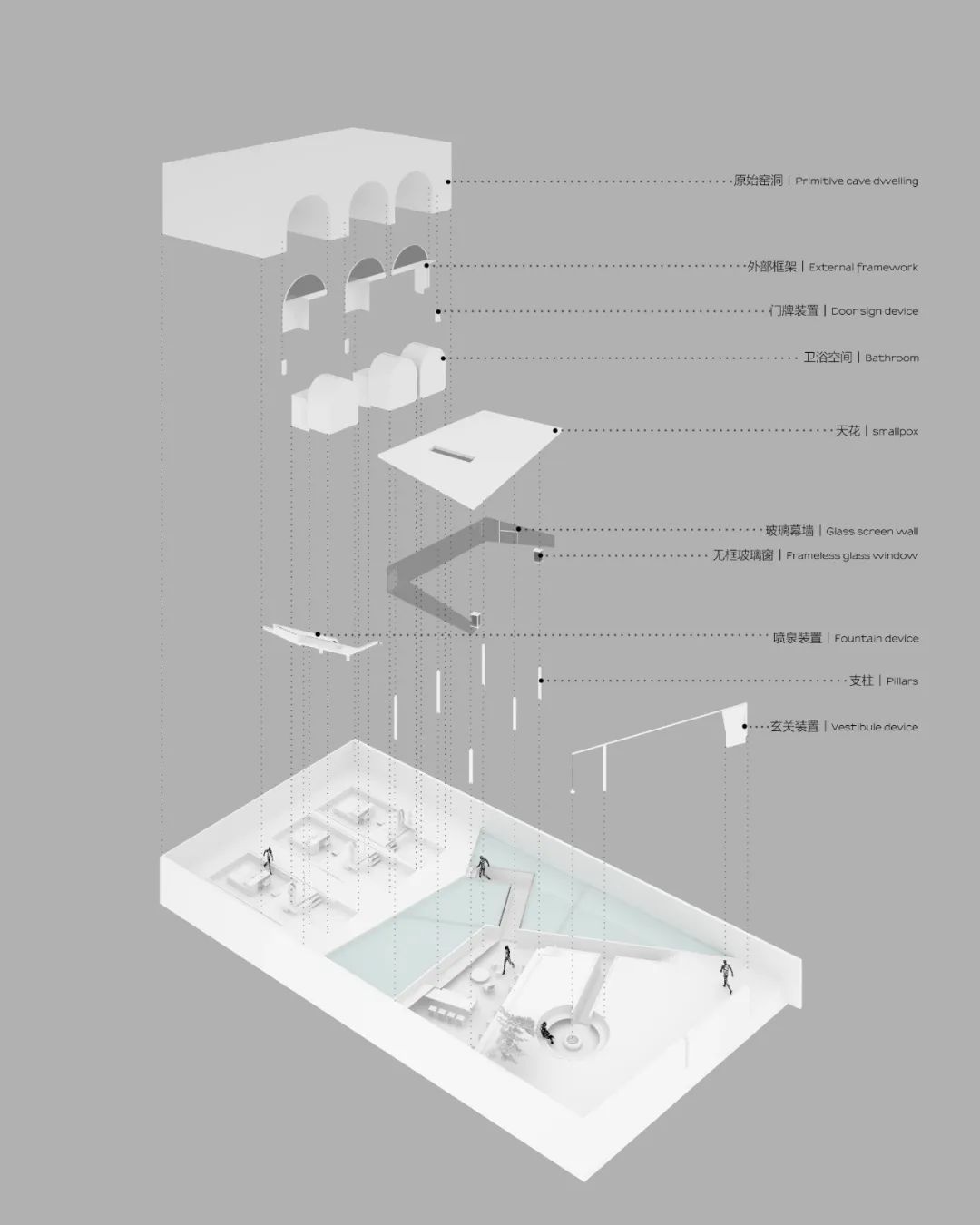 原始窑洞 | Primitive cave dwelling

外部框架 | External framework

门牌装置 | Door sign device

卫浴空间 | Bathroom

天花 | smallpox

玻璃幕墙 | Glass screen wall

无框玻璃窗 | Frameless glass window

喷泉装置 | Fountain device

支柱 | Pillars

玄关装置 | Vestibule device