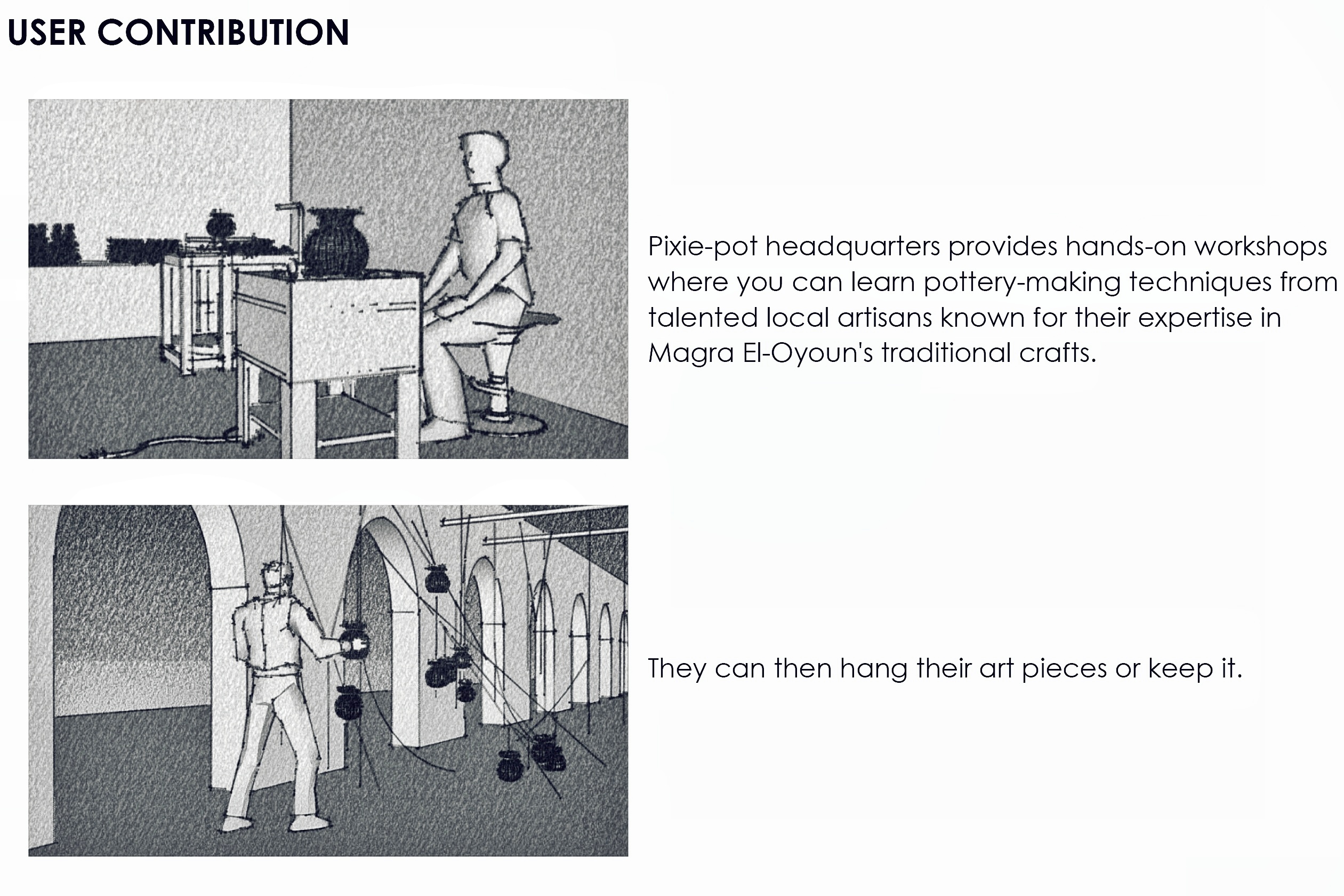 USER CONTRIBUTION

Pixie-pot headquarters provides hands-on workshops where you can learn pottery-making techniques from talented local artisans known for their expertise in Magra El-Oyoun's traditional crafts.

They can then hang their art pieces or keep it.