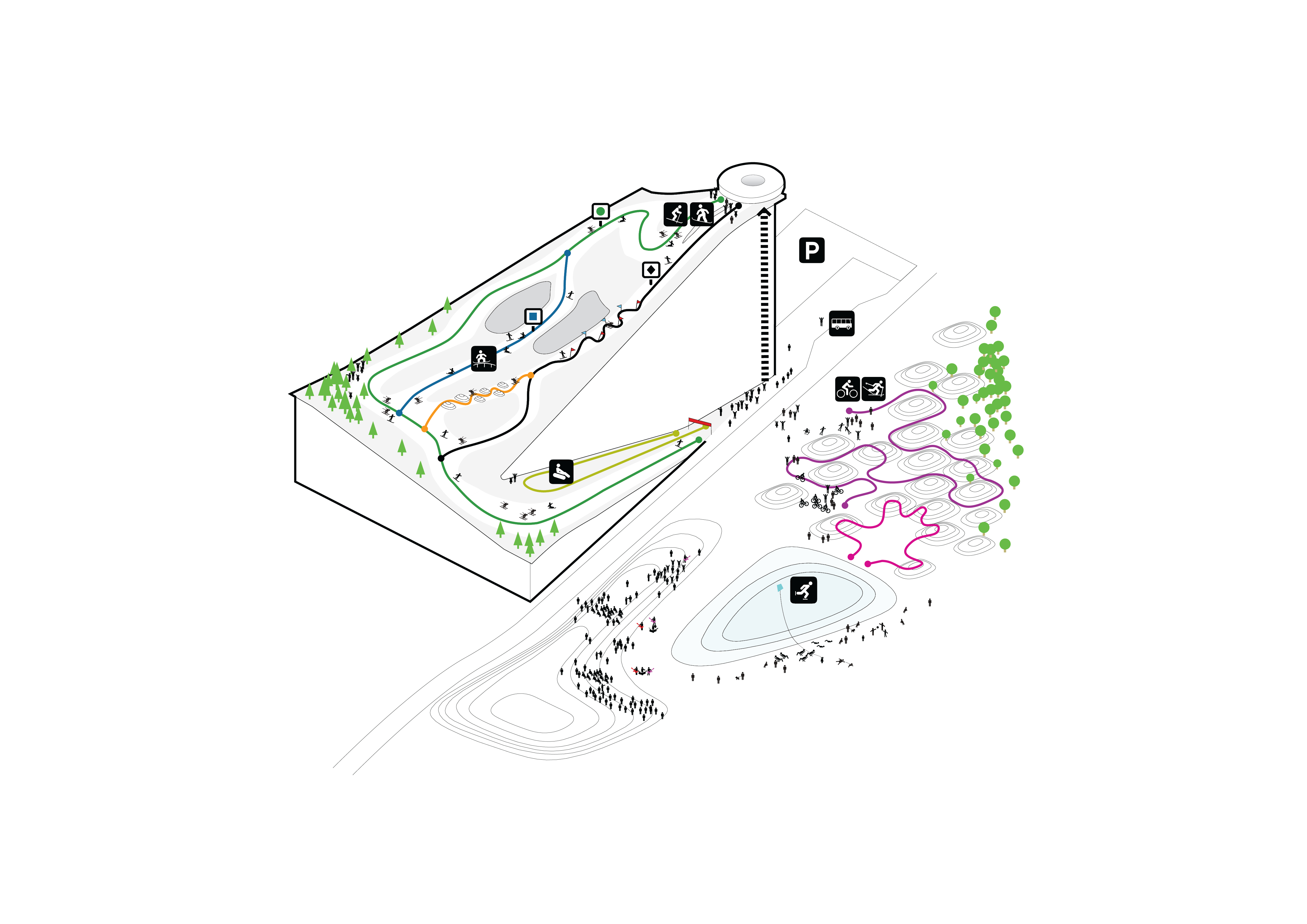 P