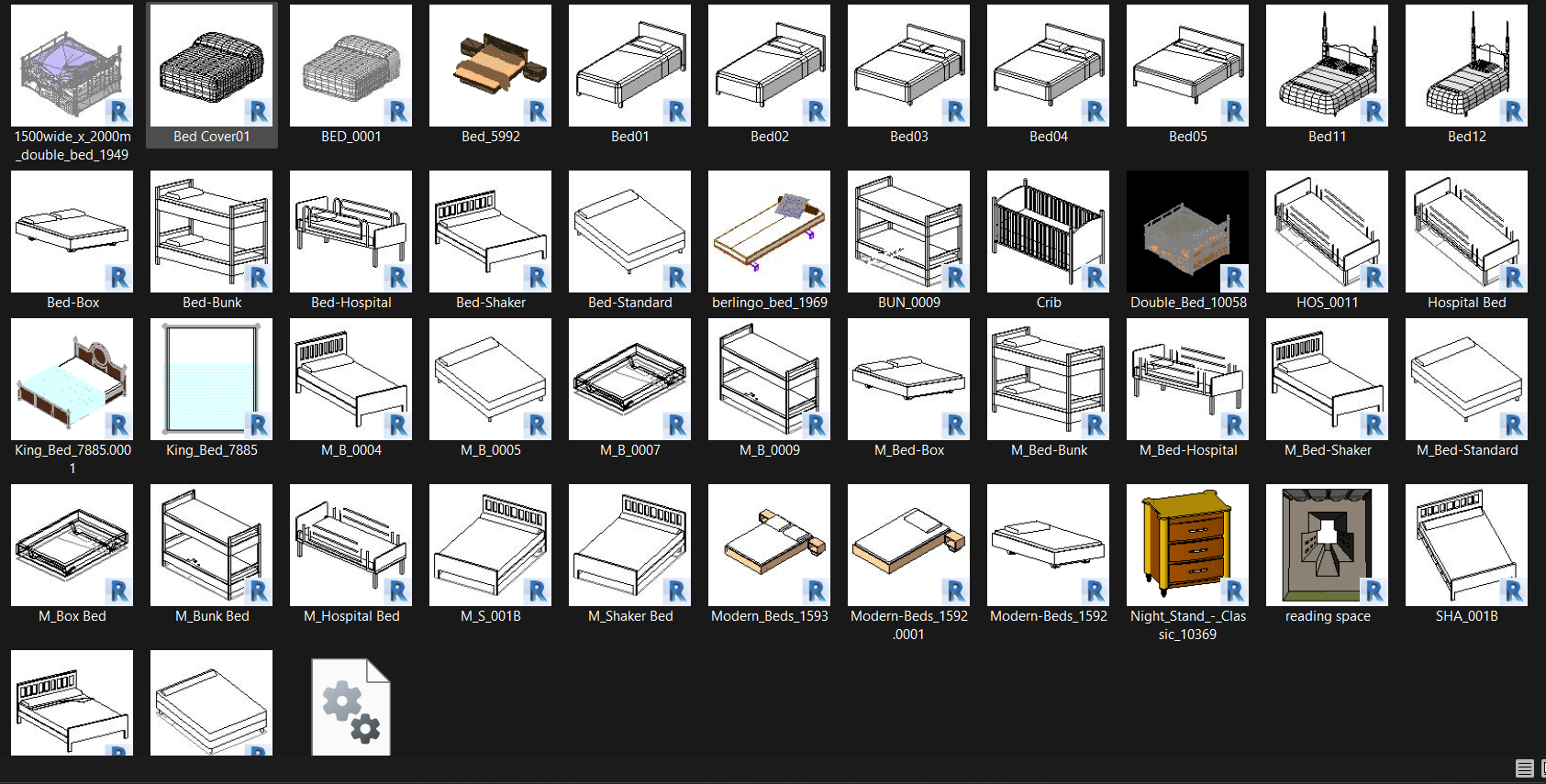 1500wide_x_2000m_double_bed_1949
Bed Cover01
BED_0001
Bed_5992
Bed01
Bed02
Bed03
Bed04
Bed05
Bed11
Bed12

Bed-Box
Bed-Bunk
Bed-Hospital
Bed-Shaker
Bed-Standard
berlingo_bed_1969
BUN_0009
Crib
Double_Bed_10058
HOS_0011
Hospital Bed

King_Bed_7885.0001
King_Bed_7885
M_B_0004
M_B_0005
M_B_0007
M_B_0009
M_Bed-Box
M_Bed-Bunk
M_Bed-Hospital
M_Bed-Shaker
M_Bed-Standard

M_Box Bed
M_Bunk Bed
M_Hospital Bed
M_S_001B
M_Shaker Bed
Modern_Beds_1593
Modern-Beds_1592.0001
Modern-Beds_1592
Night_Stand_-_Classic_10369
reading space
SHA_001B