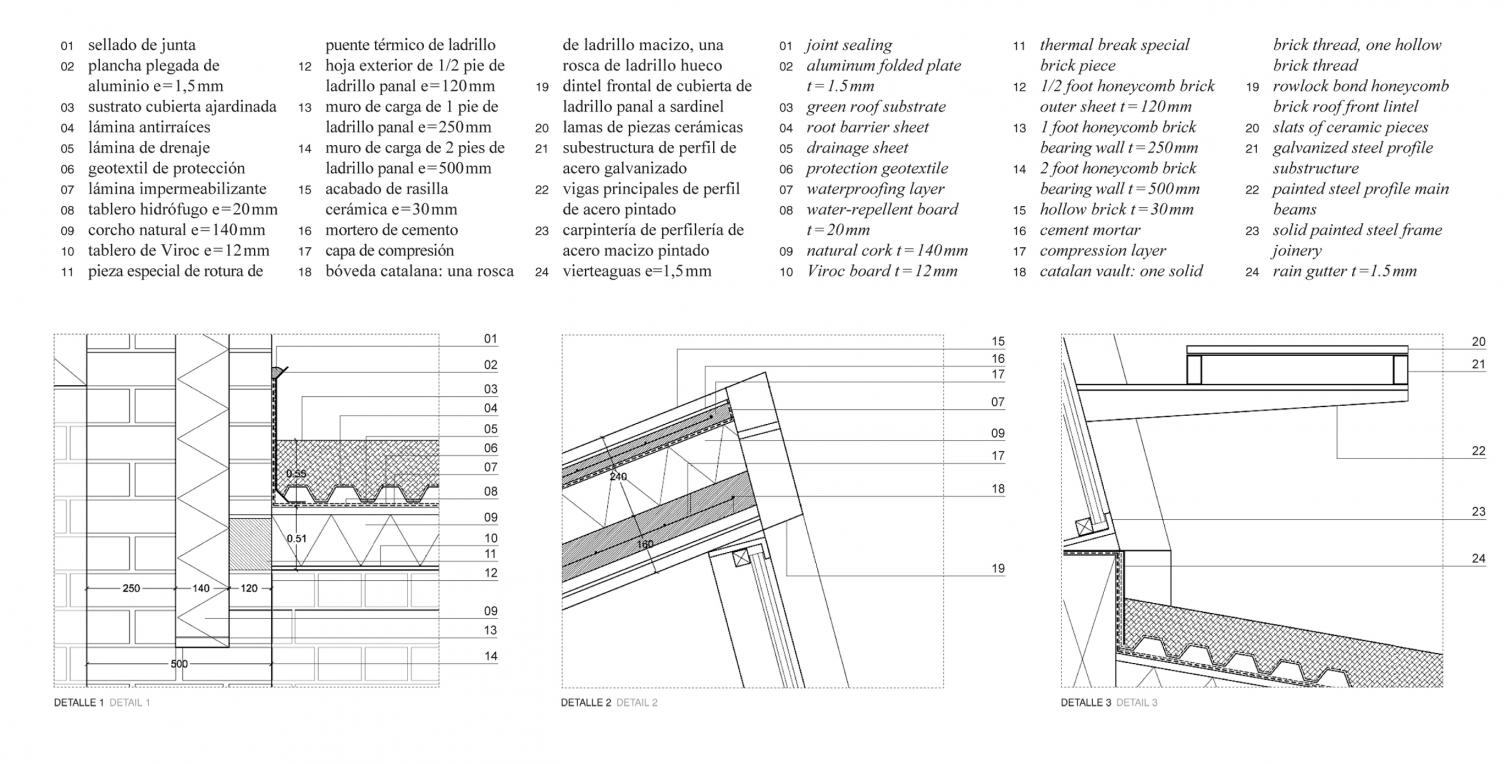 01 sellado de junta
02 plancha plegada de aluminio e=1,5mm
03 sustrato cubierta ajardinada
04 lámina antirraíces
05 lámina de drenaje
06 geotextil de protección
07 lámina impermeabilizante
08 tablero hidrófugo e=20mm
09 corcho natural e=140mm
10 tablero de Viroc e=12mm
11 pieza especial de rotura de puente térmico de ladrillo
12 hoja exterior de 1/2 pie de ladrillo panal e=120mm
13 muro de carga de 1 pie de ladrillo panal e=250mm
14 muro de carga de 2 pies de ladrillo panal e=500mm
15 acabado de rasilla cerámica e=30mm
16 mortero de cemento
17 capa de compresión
18 bóveda catalana: una rosca de ladrillo macizo, una rosca de ladrillo hueco
19 dintel frontal de cubierta de ladrillo panal a sardinel
20 lamas de piezas cerámicas
21 subestructura de perfil de acero galvanizado
22 vigas principales de perfil de acero pintado
23 carpintería de perfilería de acero macizo pintado
24 vierteaguas e=1,5mm

01 joint sealing
02 aluminum folded plate t=1.5mm
03 green roof substrate
04 root barrier sheet
05 drainage sheet
06 protection geotextile
07 waterproofing layer
08 water-repellent board t=20mm
09 natural cork t=140mm
10 Viroc board t=12mm
11 thermal break special brick piece
12 1/2 foot honeycomb brick outer sheet t=120mm
13 1 foot honeycomb brick bearing wall t=250mm
14 2 foot honeycomb brick bearing wall t=500mm
15 hollow brick t=30mm
16 cement mortar
17 compression layer
18 catalan vault: one solid brick thread, one hollow brick thread
19 rowlock bond honeycomb brick roof front lintel
20 slats of ceramic pieces
21 galvanized steel profile substructure
22 painted steel profile main beams
23 solid painted steel frame joinery
24 rain gutter t=1.5mm

01
02
03
04
05
06
07
08
09
10
11
12
09
13
14
0.59
0.51
250
140
120
500
DETALLE 1 DETAIL 1

15
16
17
07
09
17
18
19
240
160
DETALLE 2 DETAIL 2

20
21
22
23
24
DETALLE 3 DETAIL 3