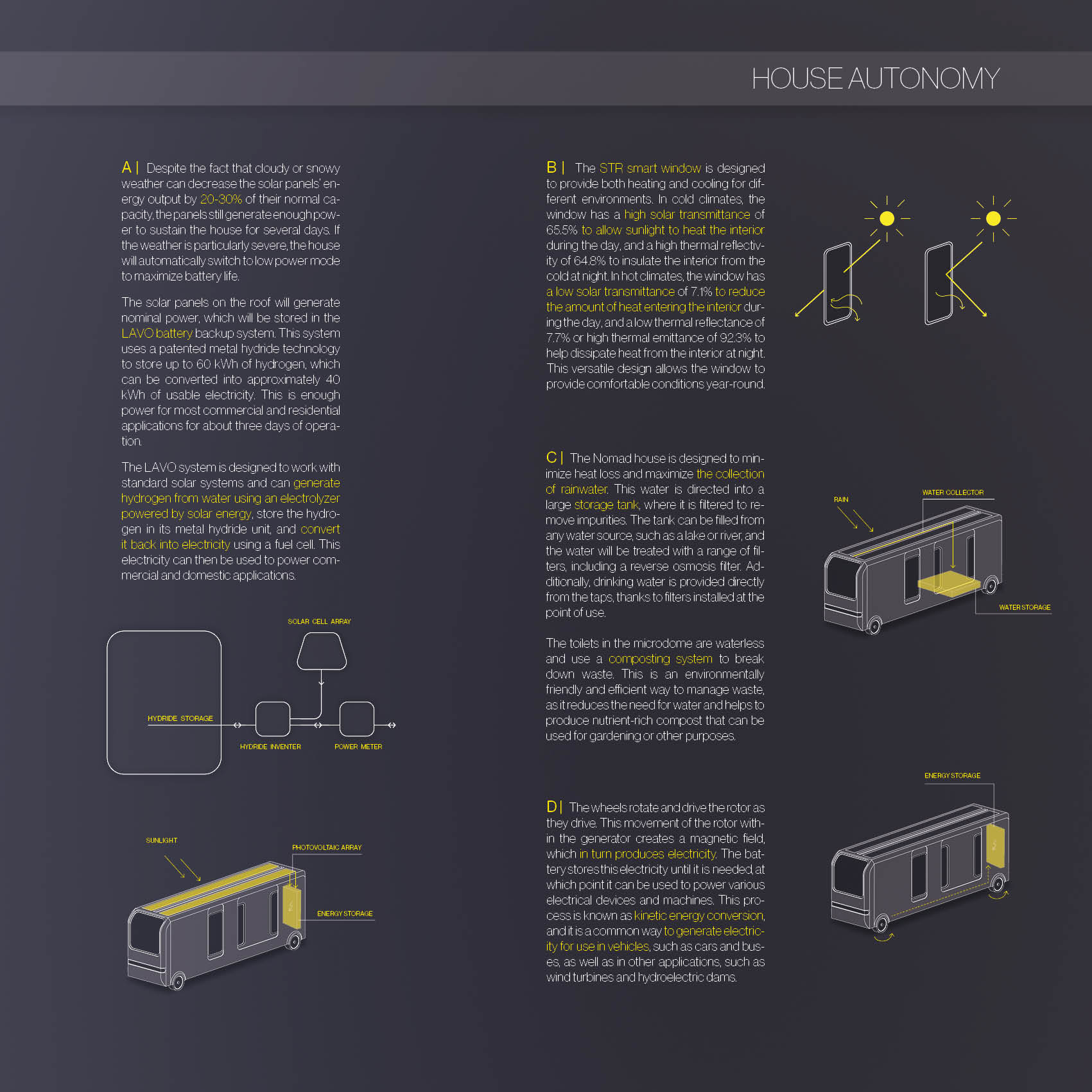 HOUSE AUTONOMY

A | Despite the fact that cloudy or snowy weather can decrease the solar panels' energy output by 20-30% of their normal capacity, the panels still generate enough power to sustain the house for several days. If the weather is particularly severe, the house will automatically switch to low power mode to maximize battery life.

The solar panels on the roof will generate nominal power, which will be stored in the LAVO battery backup system. This system uses a patented metal hydride technology to store up to 60 kWh of hydrogen, which can be converted into approximately 40 kWh of usable electricity. This is enough power for most commercial and residential applications for about three days of operation.

The LAVO system is designed to work with standard solar systems and can generate hydrogen from water using an electrolyzer powered by solar energy, store the hydrogen in its metal hydride unit, and convert it back into electricity using a fuel cell. This electricity can then be used to power commercial and domestic applications.

SOLAR CELL ARRAY

HYDRIDE STORAGE

HYDRIDE INVENTER

POWER METER

SUNLIGHT

PHOTOVOLTAIC ARRAY

ENERGY STORAGE

B | The STR smart window is designed to provide both heating and cooling for different environments. In cold climates, the window has a high solar transmittance of 65.5% to allow sunlight to heat the interior during the day, and a high thermal reflectivity of 64.8% to insulate the interior from the cold at night. In hot climates, the window has a low solar transmittance of 7.1% to reduce the amount of heat entering the interior during the day, and a low thermal reflectance of 7.7% or high thermal emittance of 92.3% to help dissipate heat from the interior at night. This versatile design allows the window to provide comfortable conditions year-round.

C | The Nomad house is designed to minimize heat loss and maximize the collection of rainwater. This water is directed into a large storage tank, where it is filtered to remove impurities. The tank can be filled from any water source, such as a lake or river, and the water will be treated with a range of filters, including a reverse osmosis filter. Additionally, drinking water is provided directly from the taps, thanks to filters installed at the point of use.

The toilets in the microdome are waterless and use a composting system to break down waste. This is an environmentally friendly and efficient way to manage waste, as it reduces the need for water and helps to produce nutrient-rich compost that can be used for gardening or other purposes.

RAIN

WATER COLLECTOR

WATER STORAGE

D | The wheels rotate and drive the rotor as they drive. This movement of the rotor within the generator creates a magnetic field, which in turn produces electricity. The battery stores this electricity until it is needed, at which point it can be used to power various electrical devices and machines. This process is known as kinetic energy conversion, and it is a common way to generate electricity for use in vehicles, such as cars and buses, as well as in other applications, such as wind turbines and hydroelectric dams.

ENERGY STORAGE