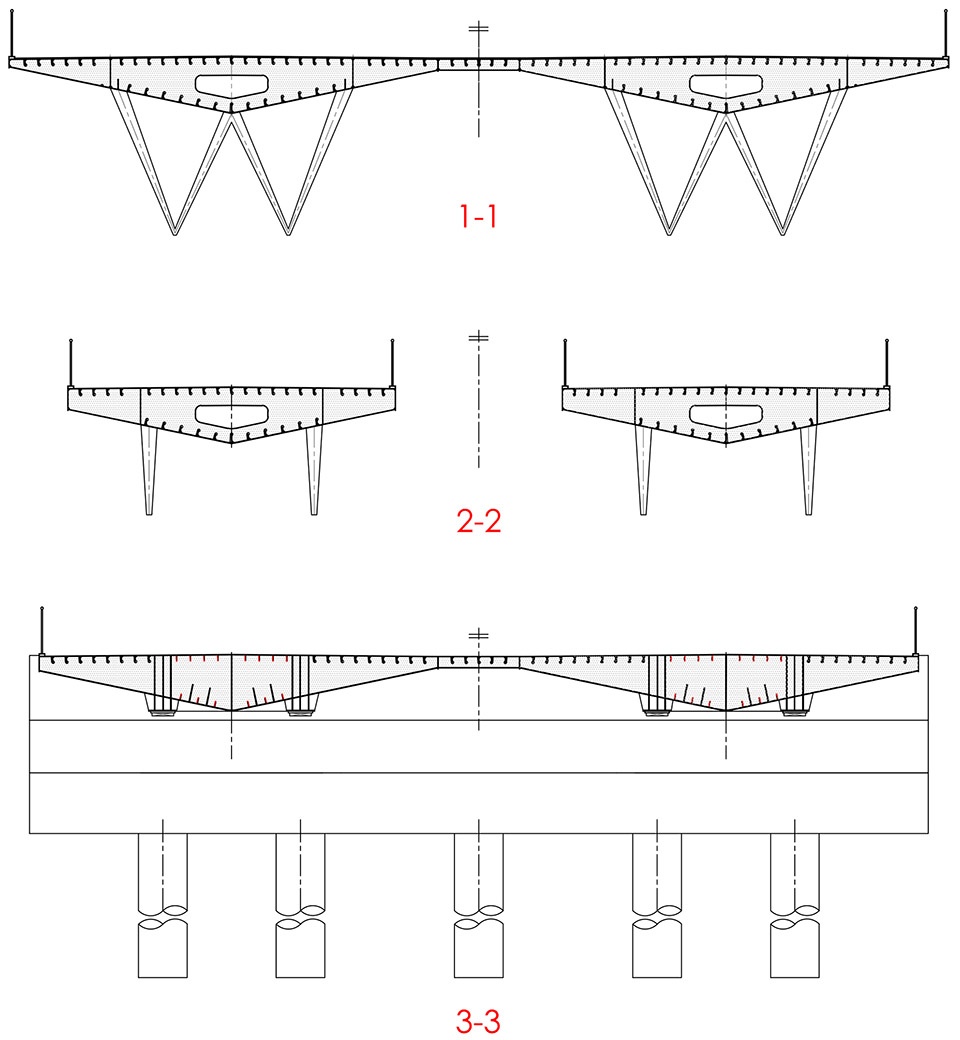 1-1

2-2

3-3