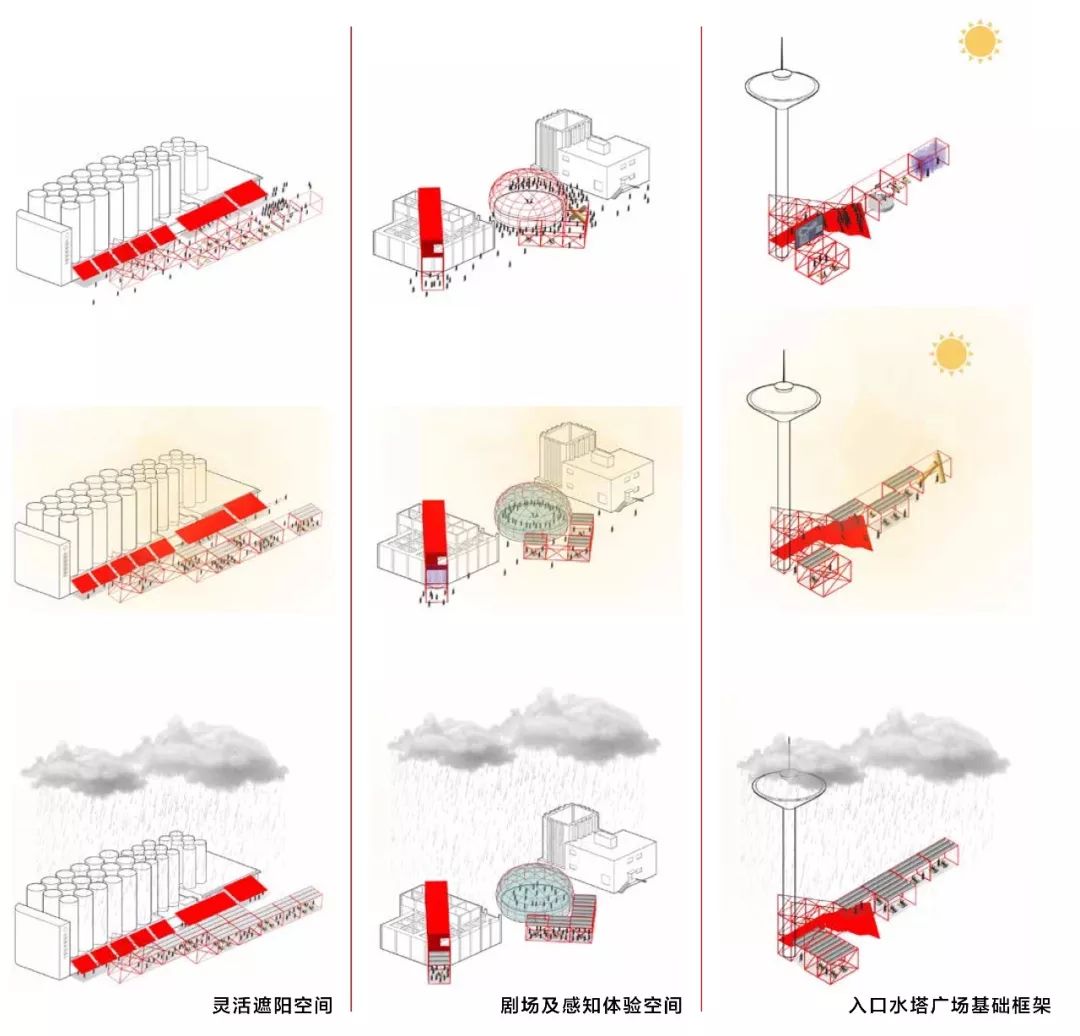 灵活遮阳空间

剧场及感知体验空间

入口水塔广场基础框架