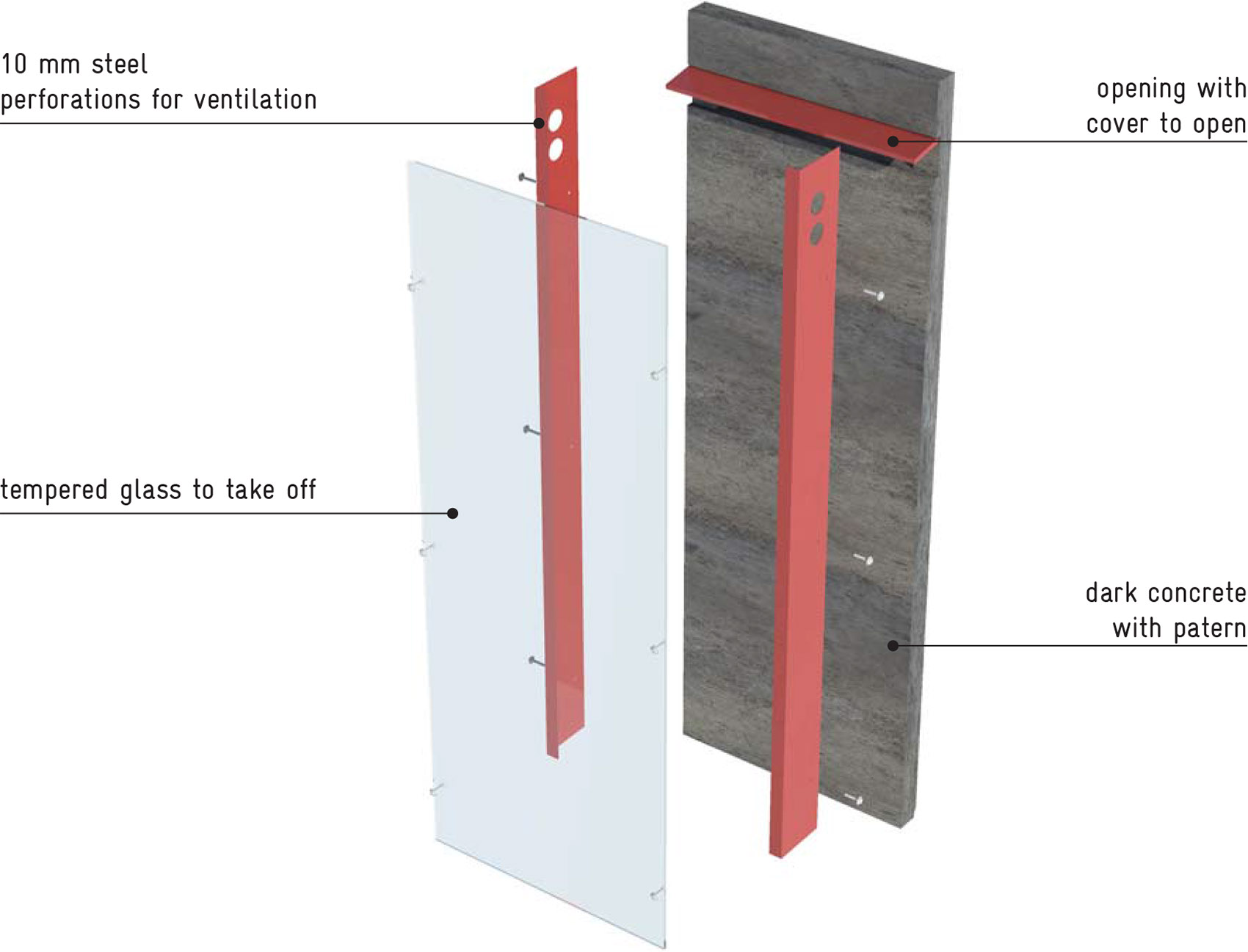 10 mm steel
perforations for ventilation

opening with
cover to open

tempered glass to take off

dark concrete
with patern