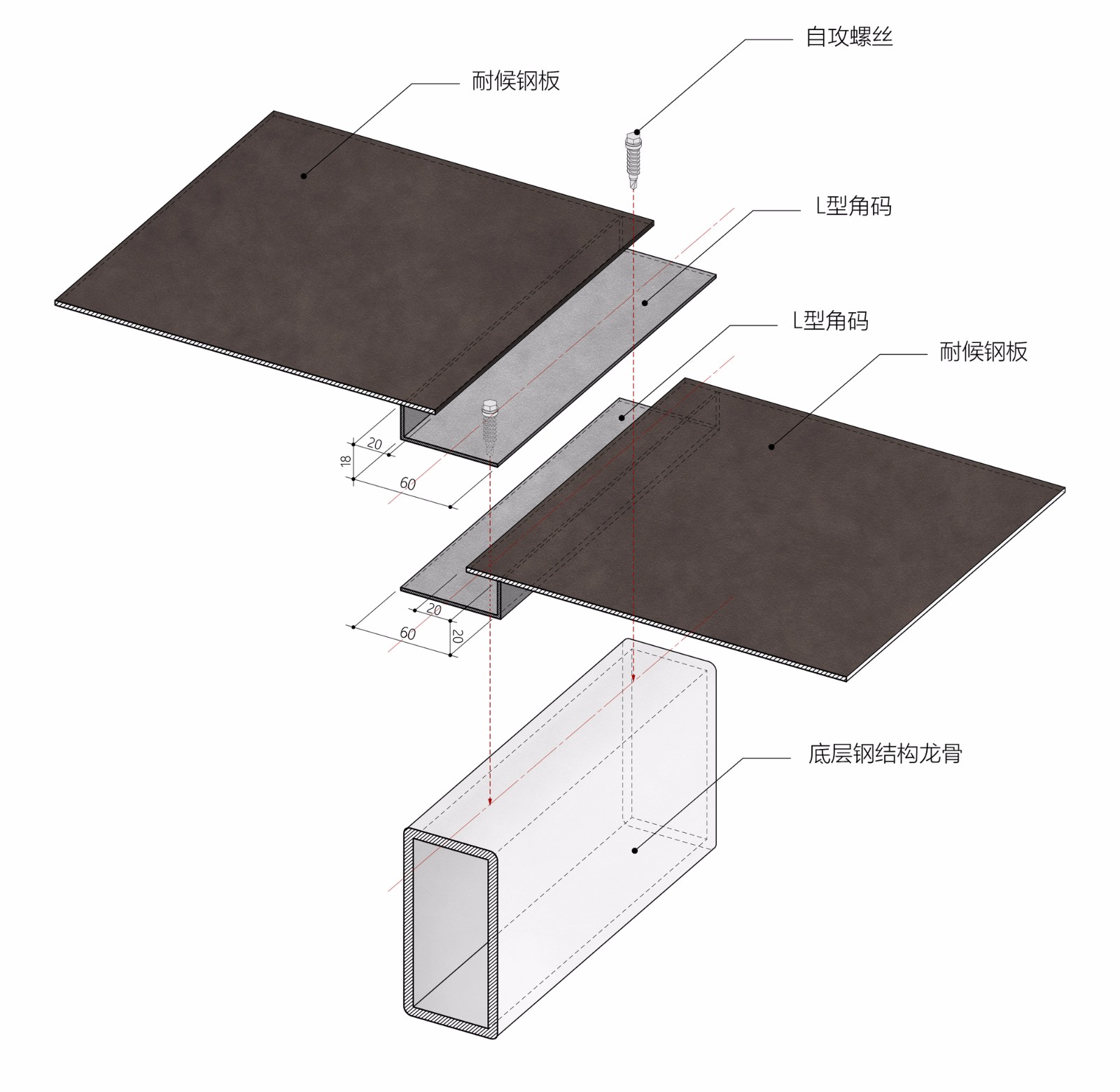 自攻螺丝

耐候钢板

L型角码

L型角码

耐候钢板

20

18

60

20

60

20

底层钢结构龙骨