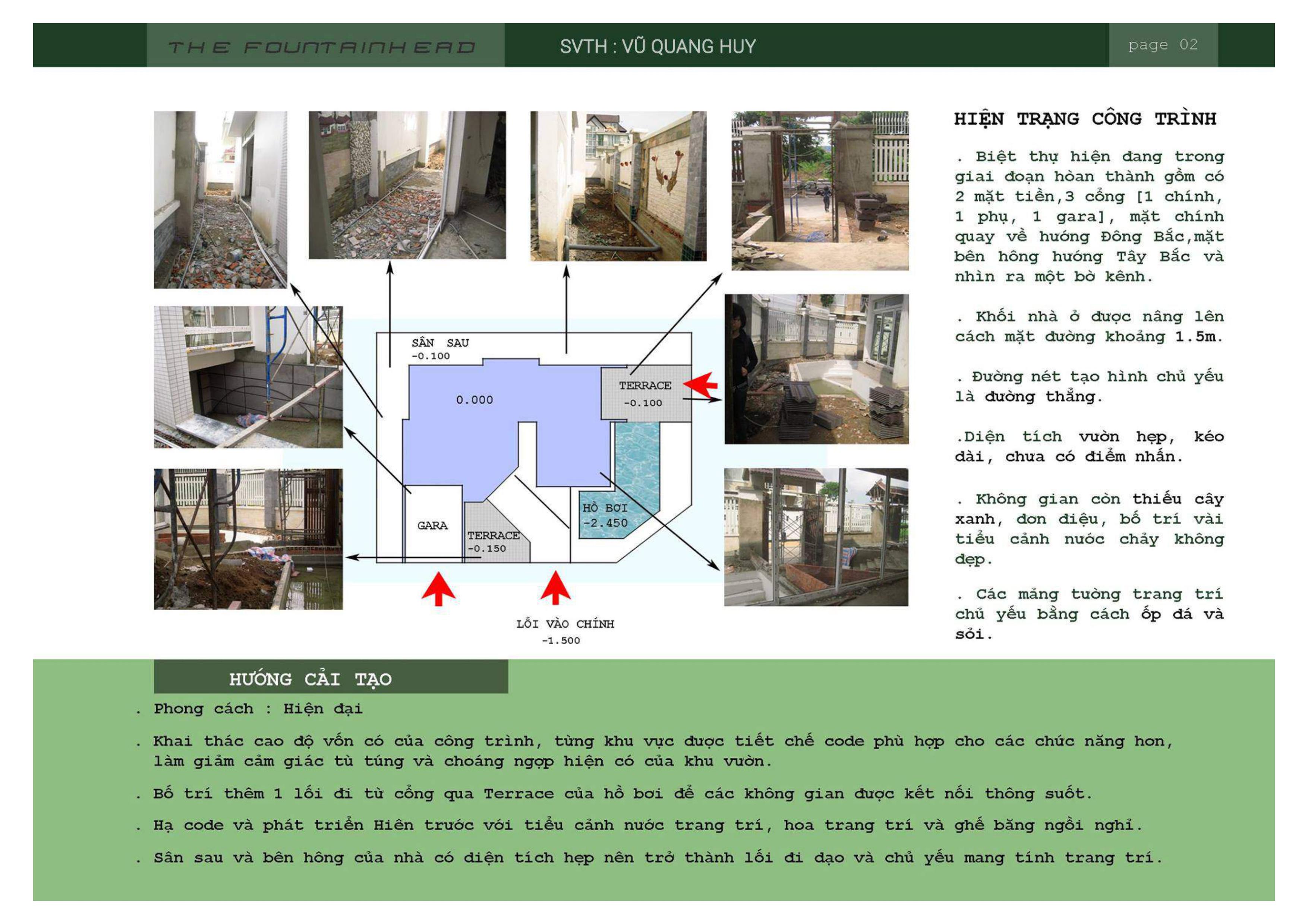 THE FOUNTAINHEAD

SVTH : VŨ QUANG HUY

page 02

SÂN SAU
-0.100

0.000

TERRACE
-0.100

GARA

TERRACE
-0.150

HỒ BƠI
-2.450

LỐI VÀO CHÍNH
-1.500

HIỆN TRẠNG CÔNG TRÌNH

. Biệt thự hiện đang trong giai đoạn hoàn thành gồm có 2 mặt tiền,3 cổng [1 chính, 1 phụ, 1 gara], mặt chính quay về hướng Đông Bắc,mặt bên hông hướng Tây Bắc và nhìn ra một bờ kênh.

. Khối nhà ở được nâng lên cách mặt đường khoảng 1.5m.

. Đường nét tạo hình chủ yếu là đường thẳng.

.Diện tích vườn hẹp, kéo dài, chưa có điểm nhấn.

. Không gian còn thiếu cây xanh, đơn điệu, bố trí vài tiểu cảnh nước chảy không đẹp.

. Các mảng tường trang trí chủ yếu bằng cách ốp đá và sỏi.

HƯỚNG CẢI TẠO

. Phong cách : Hiện đại

. Khai thác cao độ vốn có của công trình, từng khu vực được tiết chế code phù hợp cho các chức năng hơn, làm giảm cảm giác tù túng và choáng ngợp hiện có của khu vườn.

. Bố trí thêm 1 lối đi từ cổng qua Terrace của hồ bơi để các không gian được kết nối thông suốt.

. Hạ code và phát triển Hiên trước với tiểu cảnh nước trang trí, hoa trang trí và ghế băng ngồi nghỉ.

. Sân sau và bên hông của nhà có diện tích hẹp nên trở thành lối đi dạo và chủ yếu mang tính trang trí.