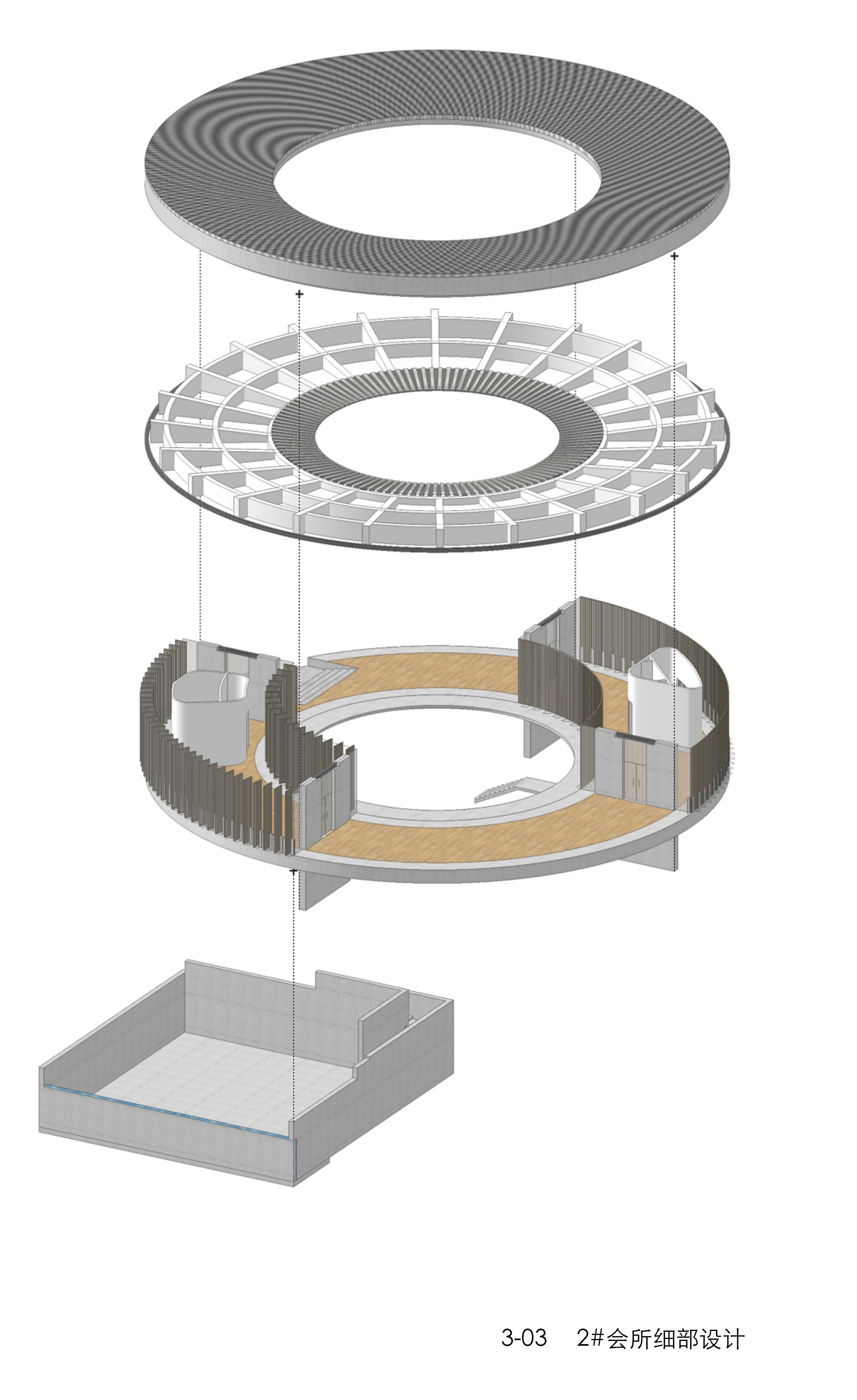 3-03 2#会所细部设计