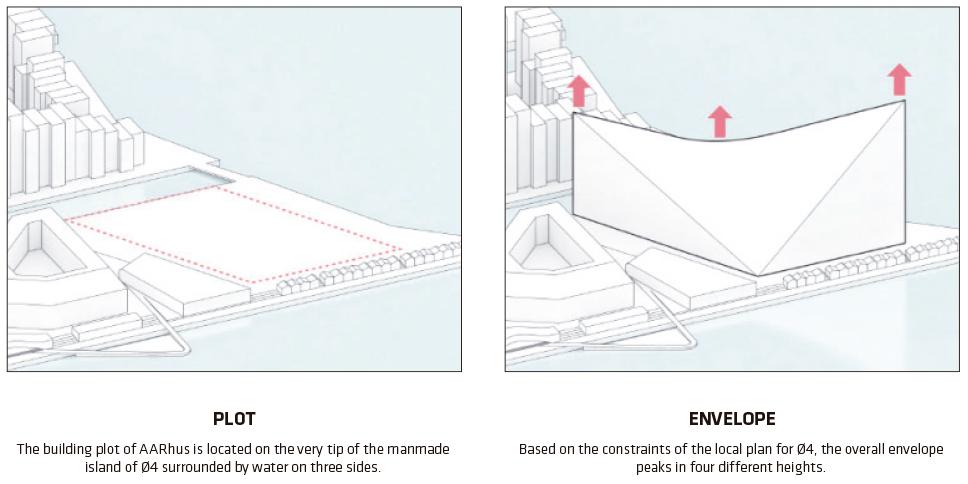 PLOT

The building plot of AARhus is located on the very tip of the manmade island of Ø4 surrounded by water on three sides.

ENVELOPE

Based on the constraints of the local plan for Ø4, the overall envelope peaks in four different heights.