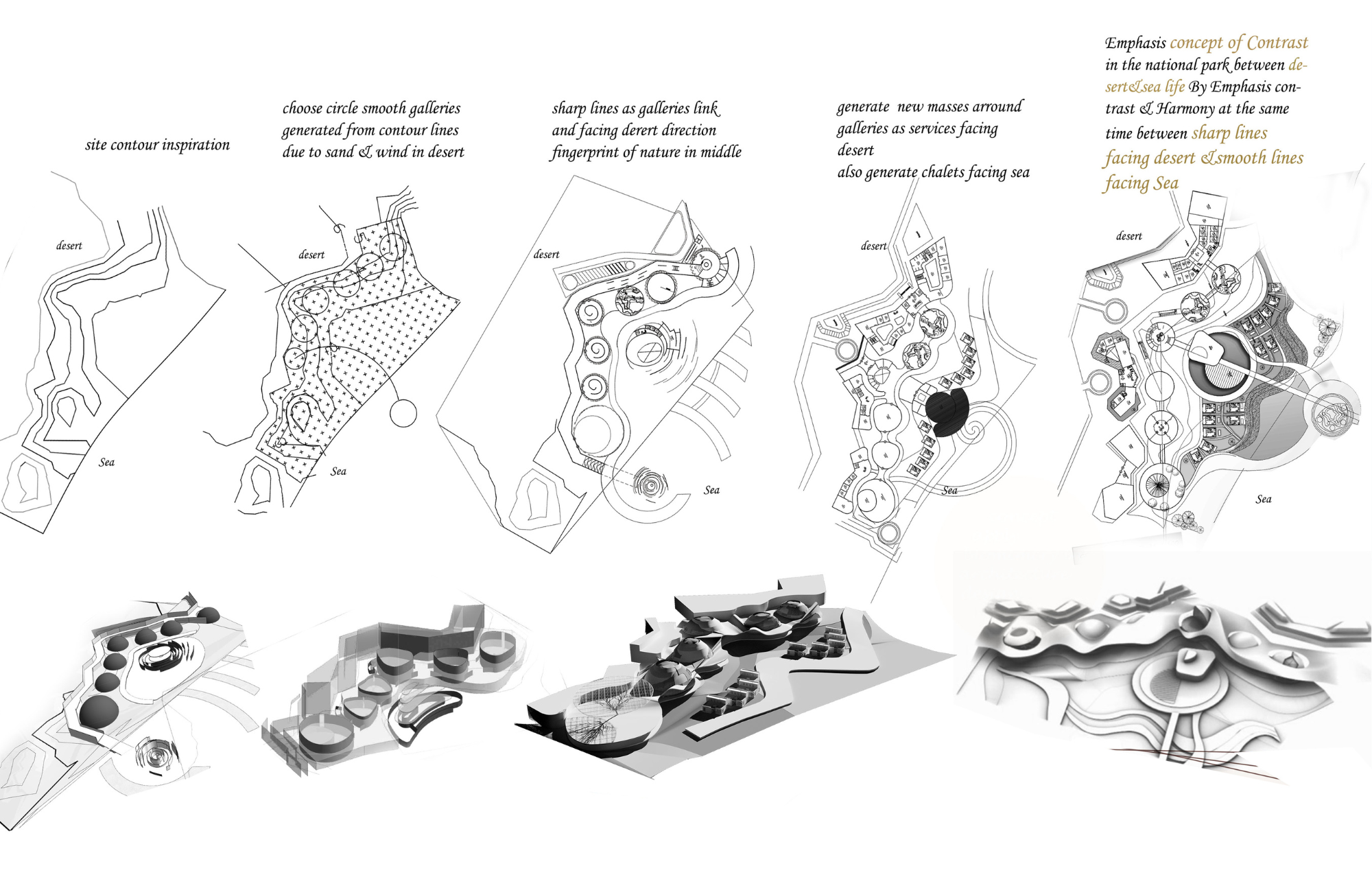 site contour inspiration

desert

Sea

choose circle smooth galleries generated from contour lines due to sand & wind in desert

desert

Sea

sharp lines as galleries link and facing derert direction fingerprint of nature in middle

desert

Sea

generate new masses arround galleries as services facing desert
also generate chalets facing sea

desert

Sea

Emphasis concept of Contrast in the national park between desert&sea life By Emphasis contrast & Harmony at the same time between sharp lines facing desert &smooth lines facing Sea

desert

Sea