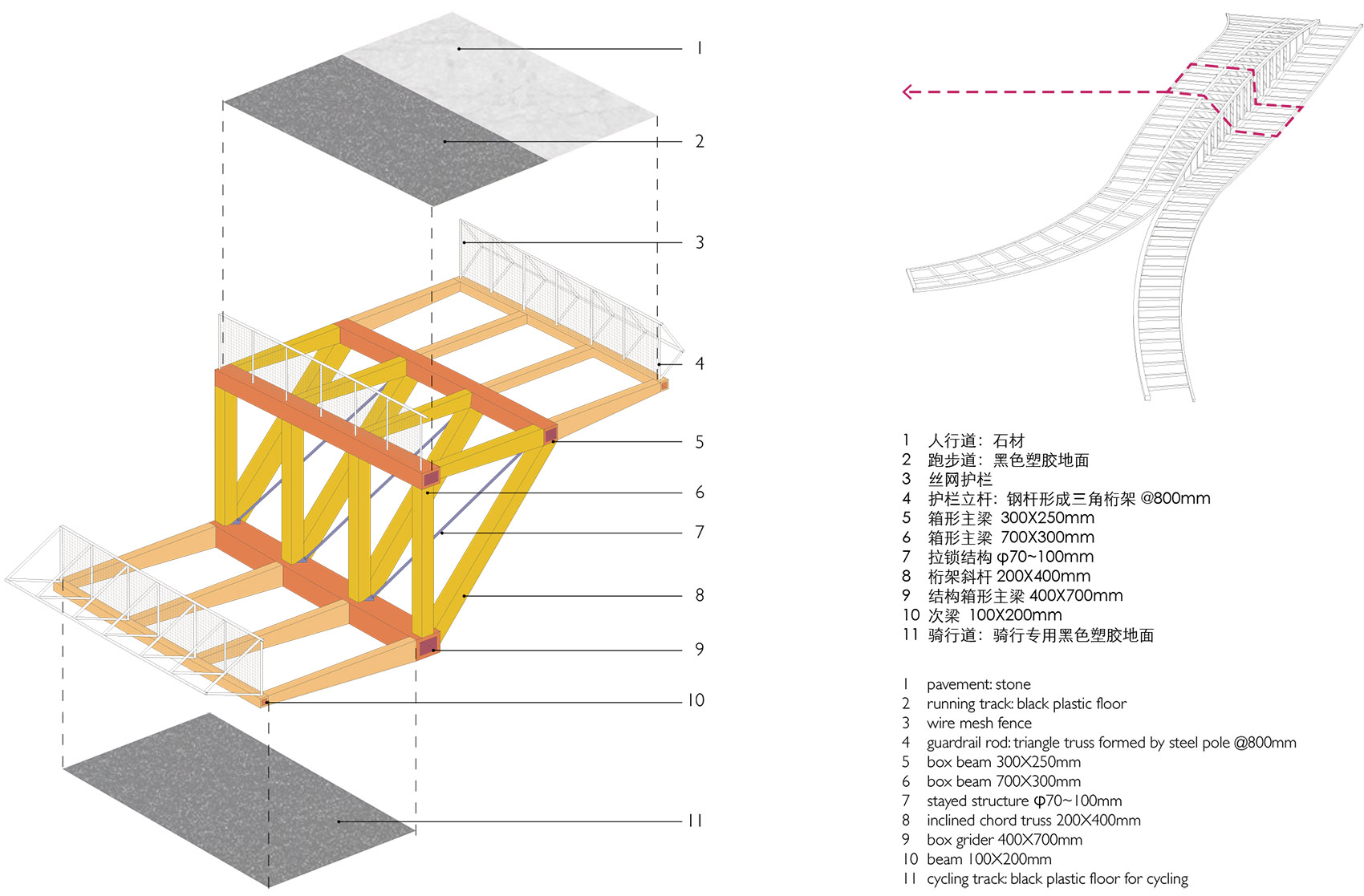 1
2
3
4
5
6
7
8
9
10
11

1 人行道：石材
2 跑步道：黑色塑胶地面
3 丝网护栏
4 护栏立杆：钢杆形成三角桁架 @800mm
5 箱形主梁 300X250mm
6 箱形主梁 700X300mm
7 拉锁结构 φ70~100mm
8 桁架斜杆 200X400mm
9 结构箱形主梁 400X700mm
10 次梁 100X200mm
11 骑行道：骑行专用黑色塑胶地面

1 pavement: stone
2 running track: black plastic floor
3 wire mesh fence
4 guardrail rod: triangle truss formed by steel pole @800mm
5 box beam 300X250mm
6 box beam 700X300mm
7 stayed structure Φ70~100mm
8 inclined chord truss 200X400mm
9 box grider 400X700mm
10 beam 100X200mm
11 cycling track: black plastic floor for cycling