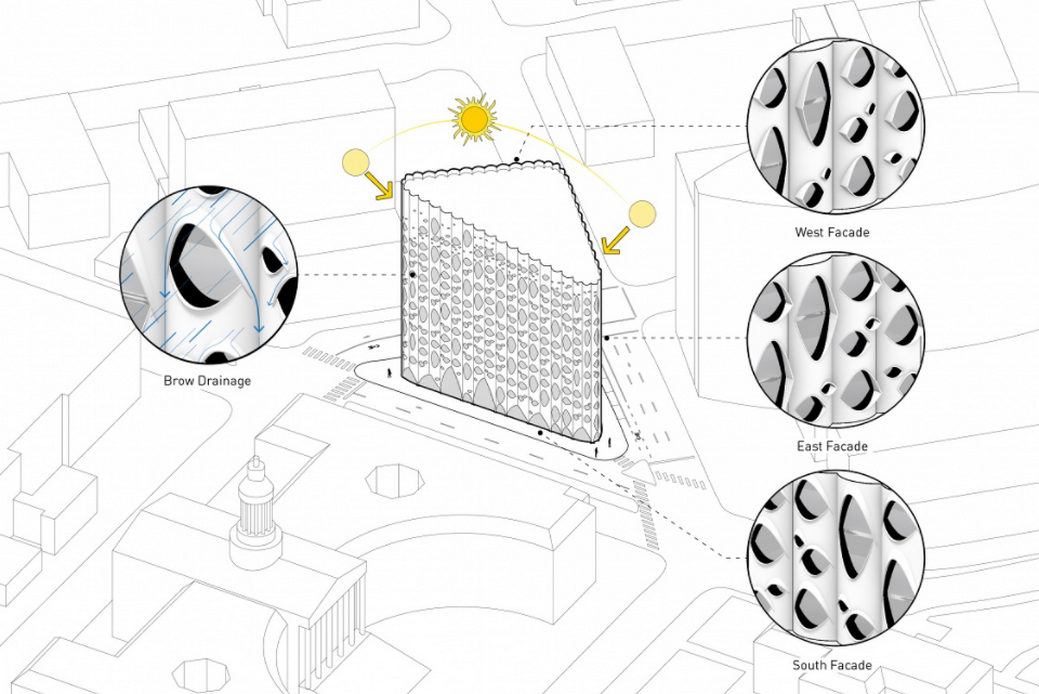 Brow Drainage

West Facade

East Facade

South Facade