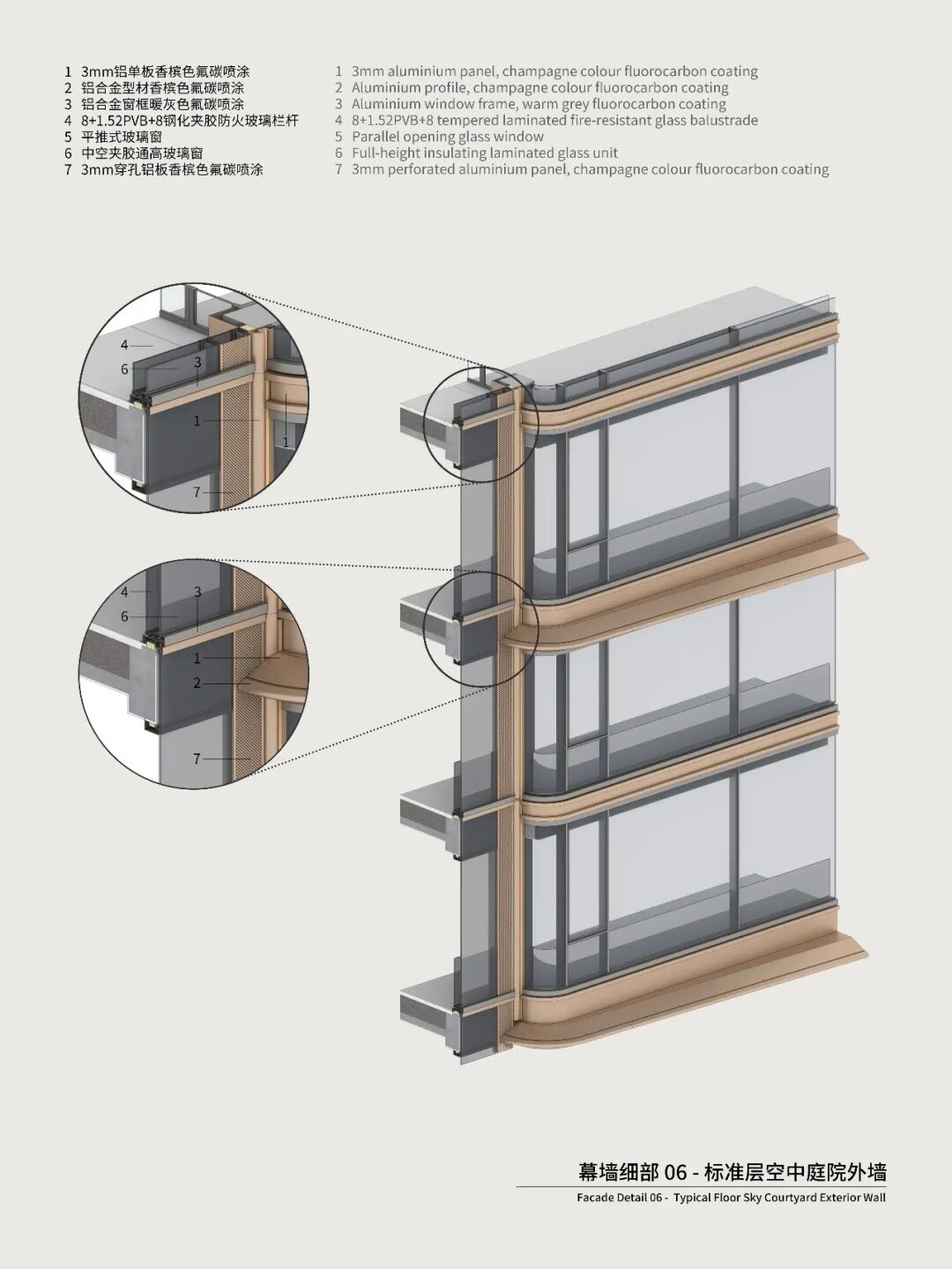 1 3mm铝单板香槟色氟碳喷涂
2 铝合金型材香槟色氟碳喷涂
3 铝合金窗框暖灰色氟碳喷涂
4 8+1.52PVB+8钢化夹胶防火玻璃栏杆
5 平推式玻璃窗
6 中空夹胶通高玻璃窗
7 3mm穿孔铝板香槟色氟碳喷涂

1 3mm aluminium panel, champagne colour fluorocarbon coating
2 Aluminium profile, champagne colour fluorocarbon coating
3 Aluminium window frame, warm grey fluorocarbon coating
4 8+1.52PVB+8 tempered laminated fire-resistant glass balustrade
5 Parallel opening glass window
6 Full-height insulating laminated glass unit
7 3mm perforated aluminium panel, champagne colour fluorocarbon coating

4
6
3
1
1
7

4
3
6
1
2
7

幕墙细部 06 - 标准层空中庭院外墙
Facade Detail 06 - Typical Floor Sky Courtyard Exterior Wall