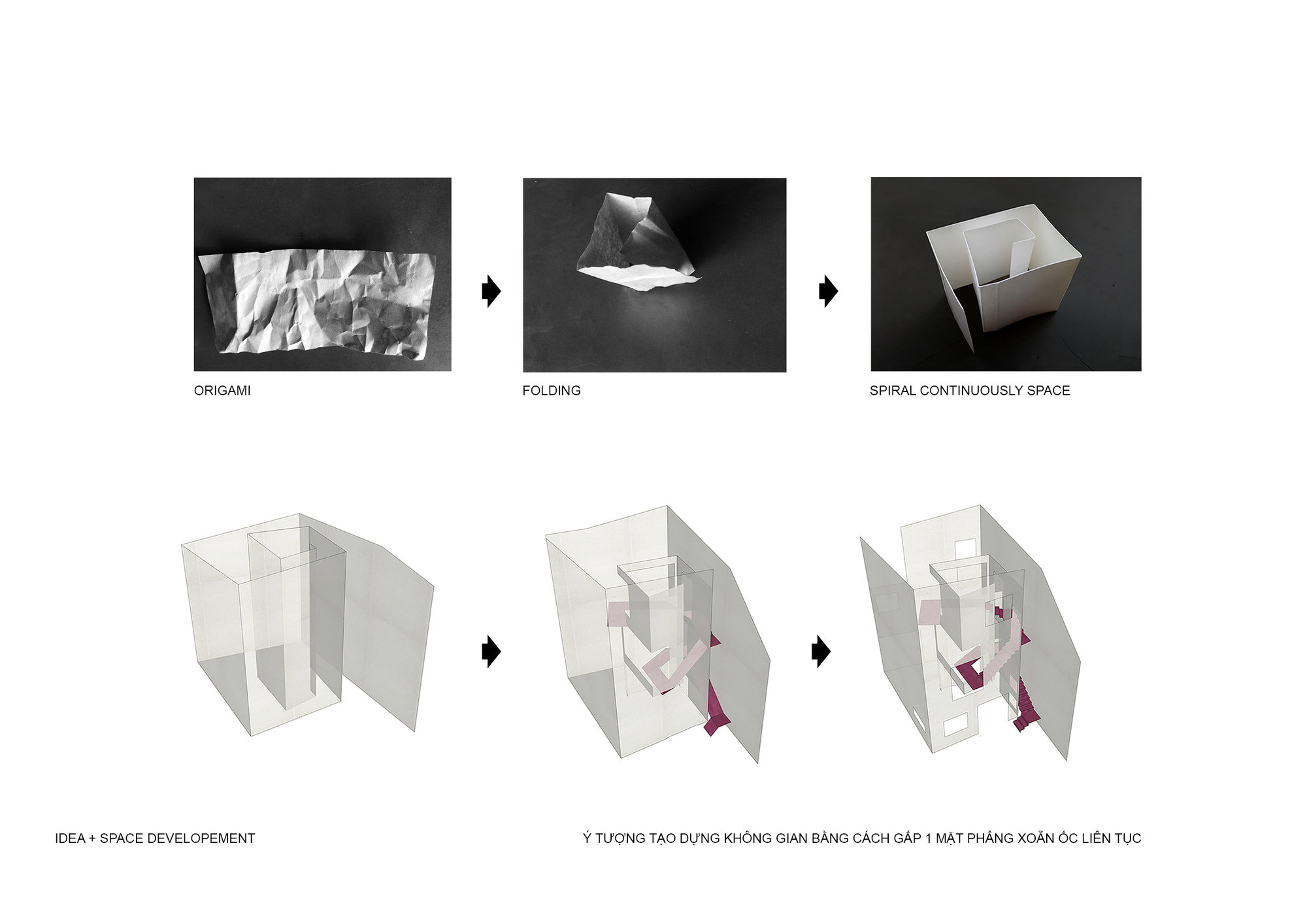 ORIGAMI

FOLDING

SPIRAL CONTINUOUSLY SPACE

IDEA + SPACE DEVELOPEMENT

Ý TƯỢNG TẠO DỰNG KHÔNG GIAN BẰNG CÁCH GẤP 1 MẶT PHẲNG XOẮN ỐC LIÊN TỤC