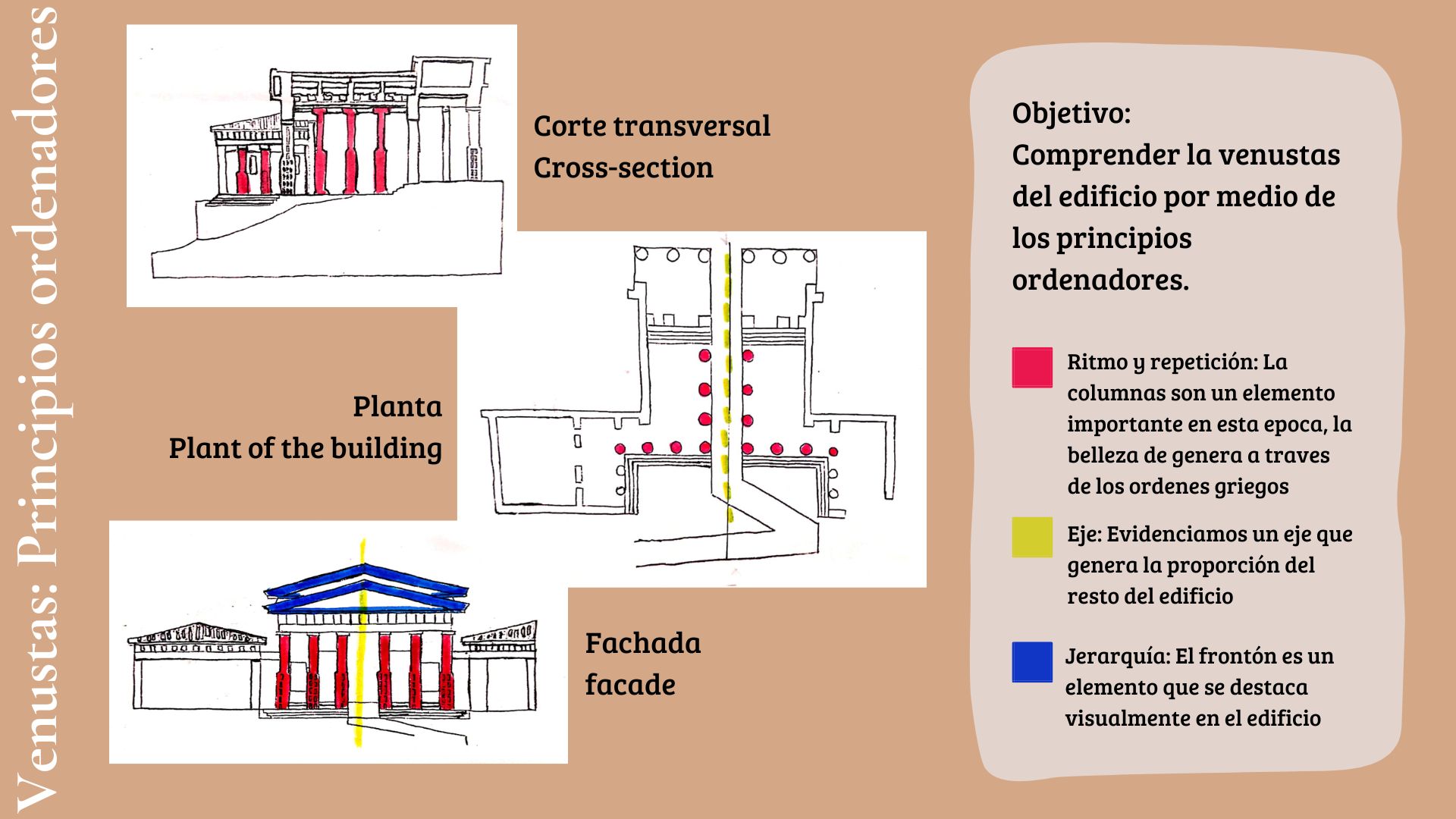 Venustas: Principios ordenadores

Corte transversal
Cross-section

Planta
Plant of the building

Fachada
facade

Objetivo:
Comprender la venustas del edificio por medio de los principios ordenadores.

Ritmo y repetición: La columnas son un elemento importante en esta epoca, la belleza de genera a traves de los ordenes griegos

Eje: Evidenciamos un eje que genera la proporción del resto del edificio

Jerarquía: El frontón es un elemento que se destaca visualmente en el edificio