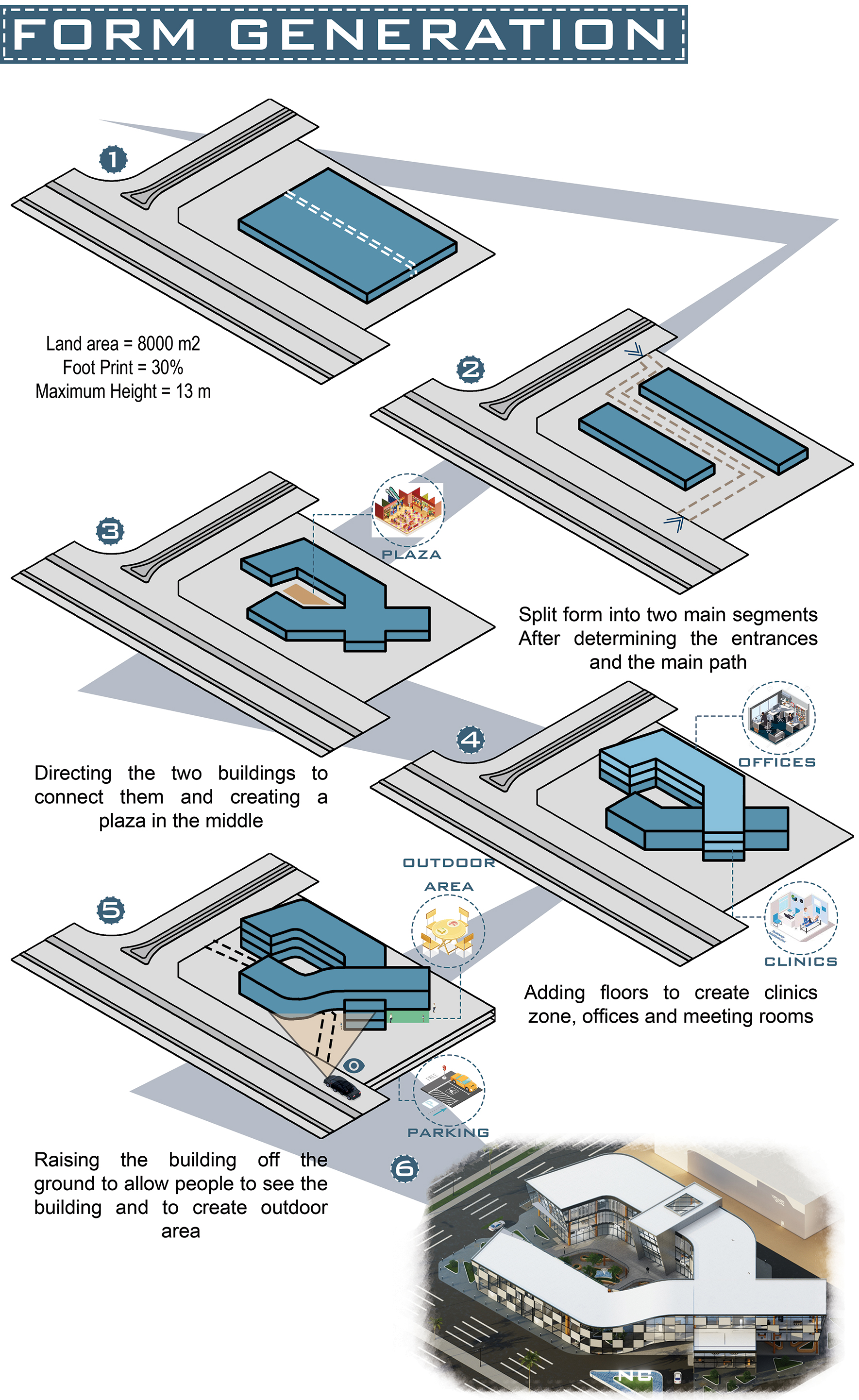 FORM GENERATION

1

Land area = 8000 m2
Foot Print = 30%
Maximum Height = 13 m

2

Split form into two main segments After determining the entrances and the main path

3

PLAZA

Directing the two buildings to connect them and creating a plaza in the middle

4

OFFICES

CLINICS

Adding floors to create clinics zone, offices and meeting rooms

5

OUTDOOR AREA

PARKING

Raising the building off the ground to allow people to see the building and to create outdoor area

6