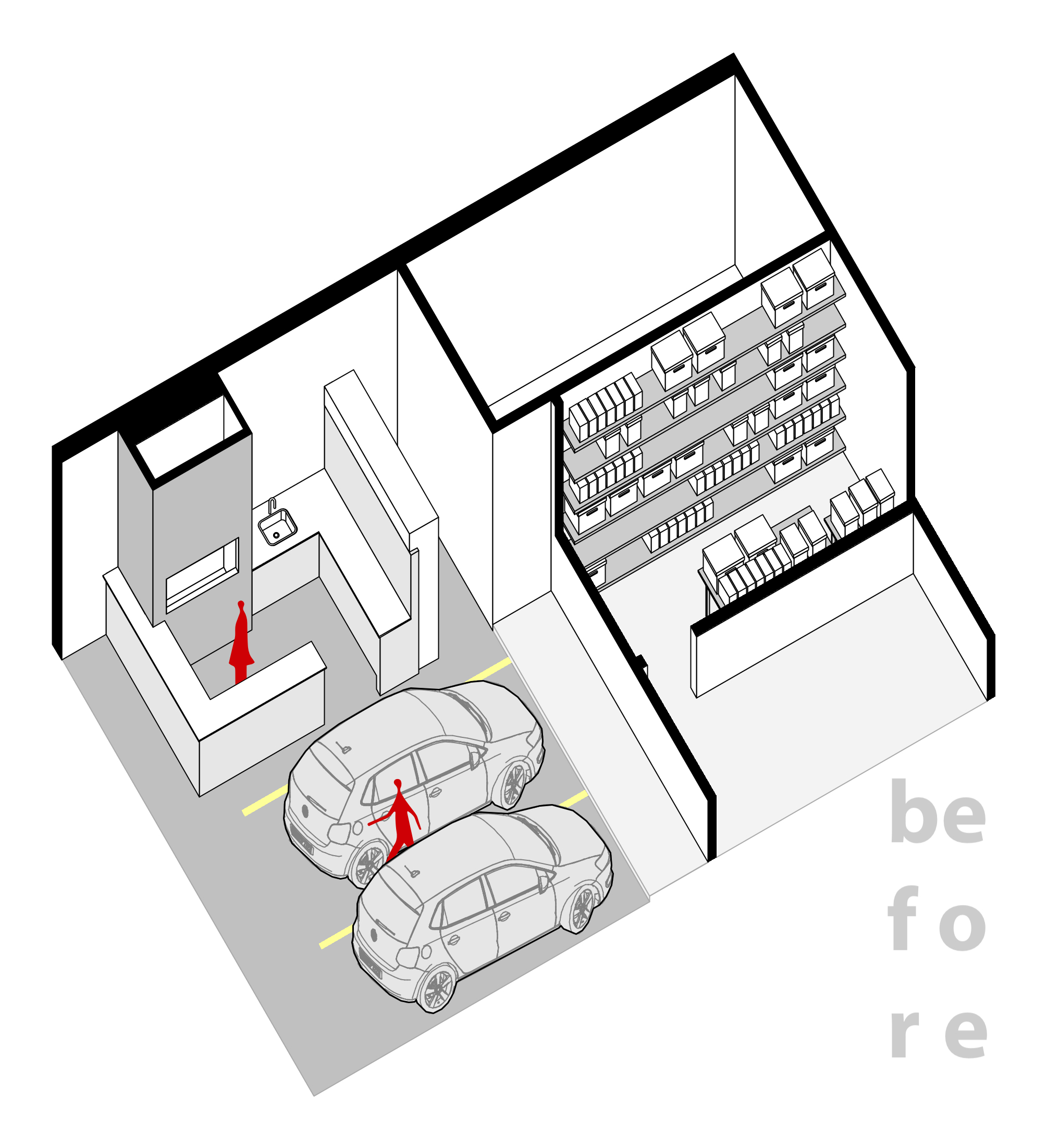 be
fo
re