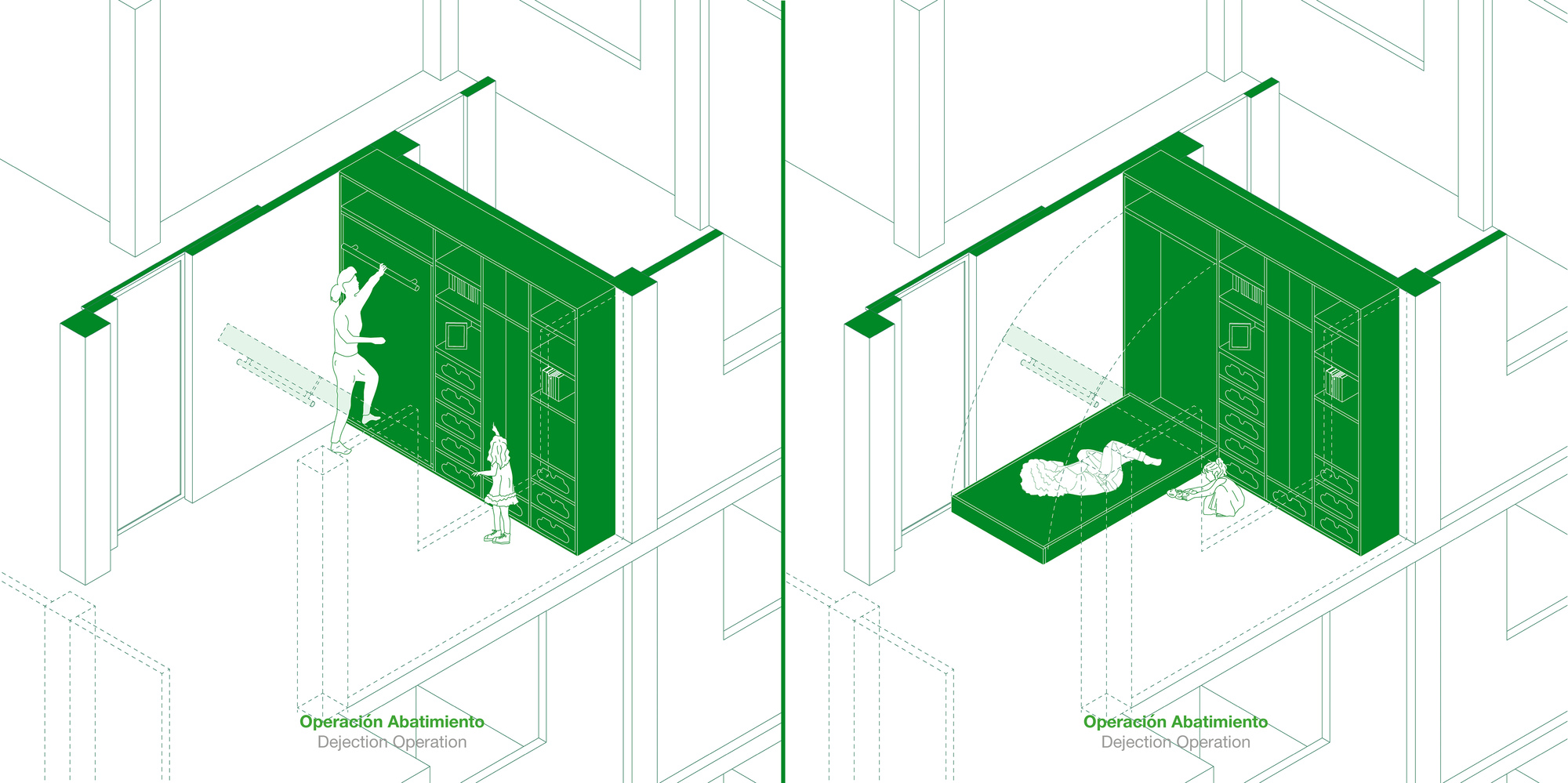 Operación Abatimiento
Dejection Operation

Operación Abatimiento
Dejection Operation