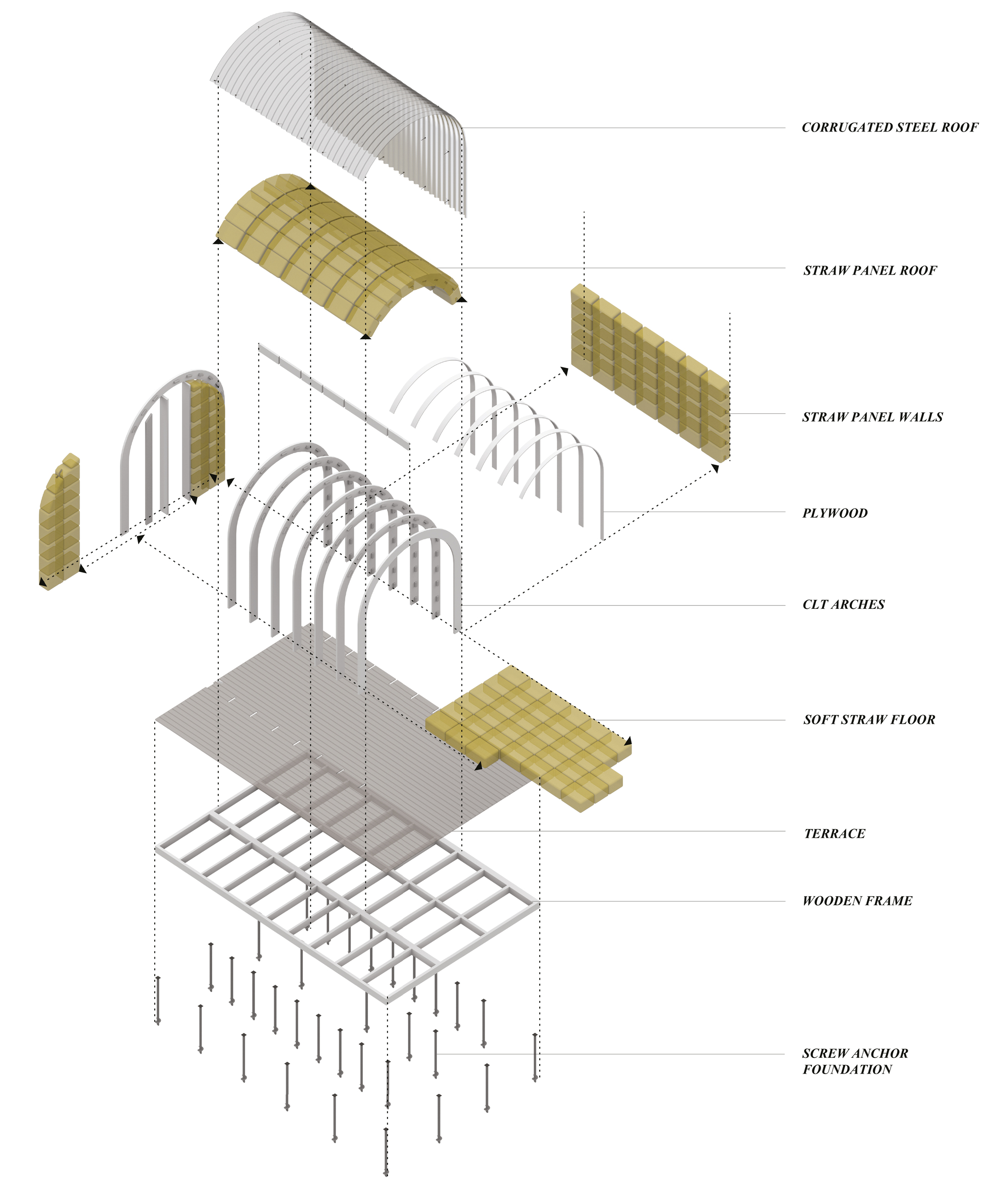 CORRUGATED STEEL ROOF

STRAW PANEL ROOF

STRAW PANEL WALLS

PLYWOOD

CLT ARCHES

SOFT STRAW FLOOR

TERRACE

WOODEN FRAME

SCREW ANCHOR FOUNDATION