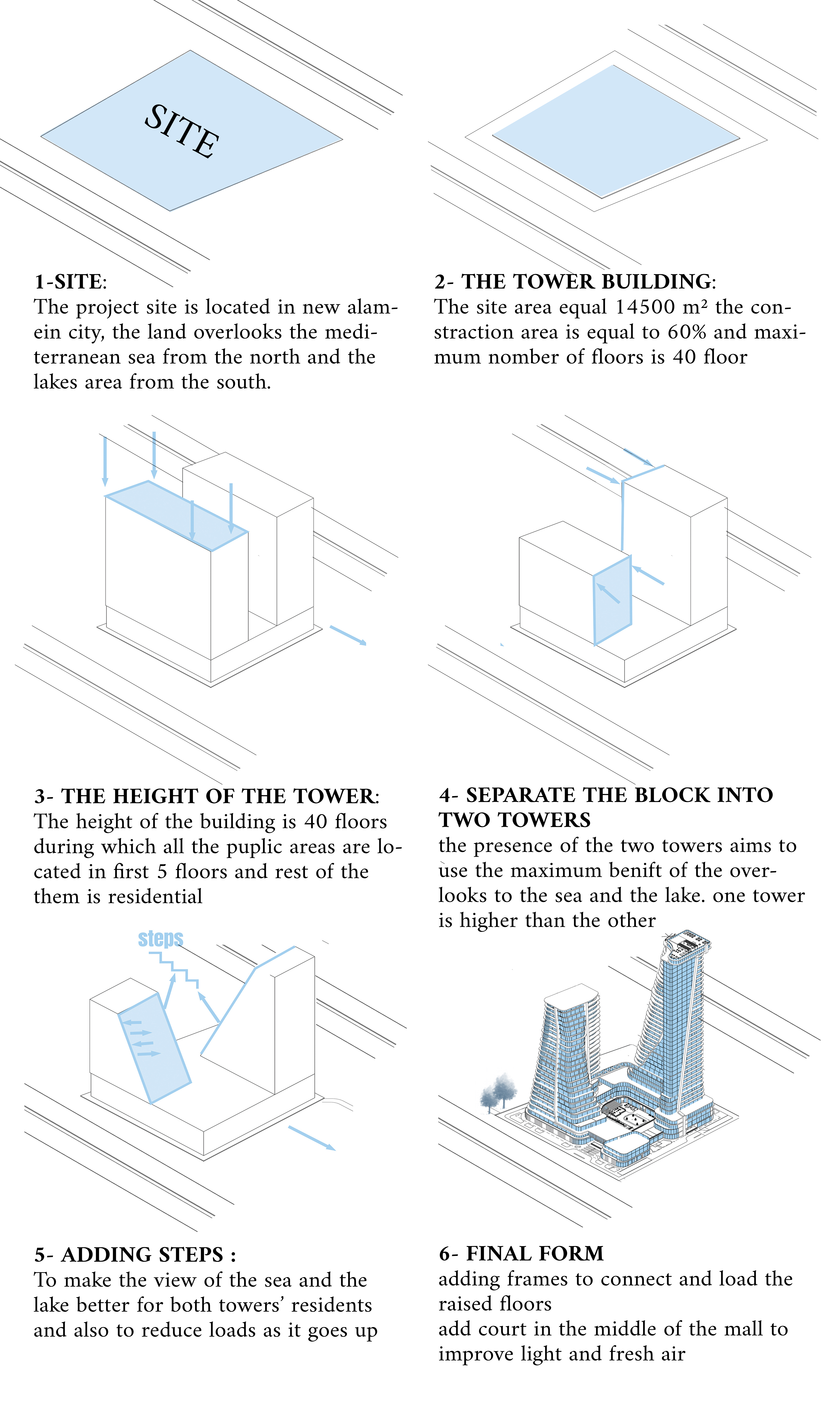 SITE

1-SITE:
The project site is located in new alamein city, the land overlooks the mediterranean sea from the north and the lakes area from the south.

2- THE TOWER BUILDING:
The site area equal 14500 m² the constraction area is equal to 60% and maximum nomber of floors is 40 floor

3- THE HEIGHT OF THE TOWER:
The height of the building is 40 floors during which all the puplic areas are located in first 5 floors and rest of the them is residential

4- SEPARATE THE BLOCK INTO TWO TOWERS
the presence of the two towers aims to use the maximum benift of the overlooks to the sea and the lake. one tower is higher than the other

steps

5- ADDING STEPS :
To make the view of the sea and the lake better for both towers' residents and also to reduce loads as it goes up

6- FINAL FORM
adding frames to connect and load the raised floors
add court in the middle of the mall to improve light and fresh air