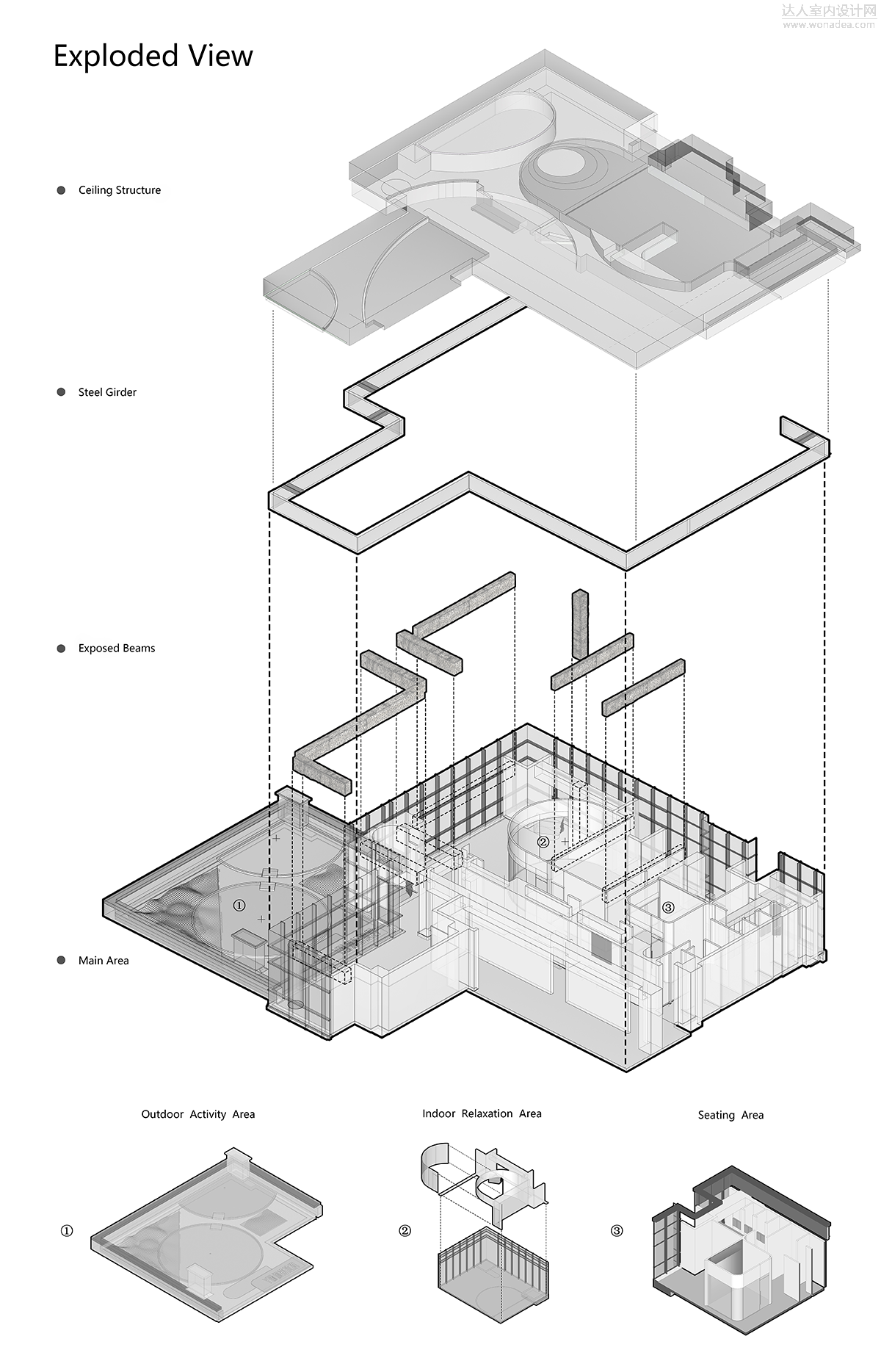 达人室内设计网
www.wonadea.com

Exploded View

Ceiling Structure

Steel Girder

Exposed Beams

Main Area

①

②

③

Outdoor Activity Area

Indoor Relaxation Area

Seating Area

①

②

③