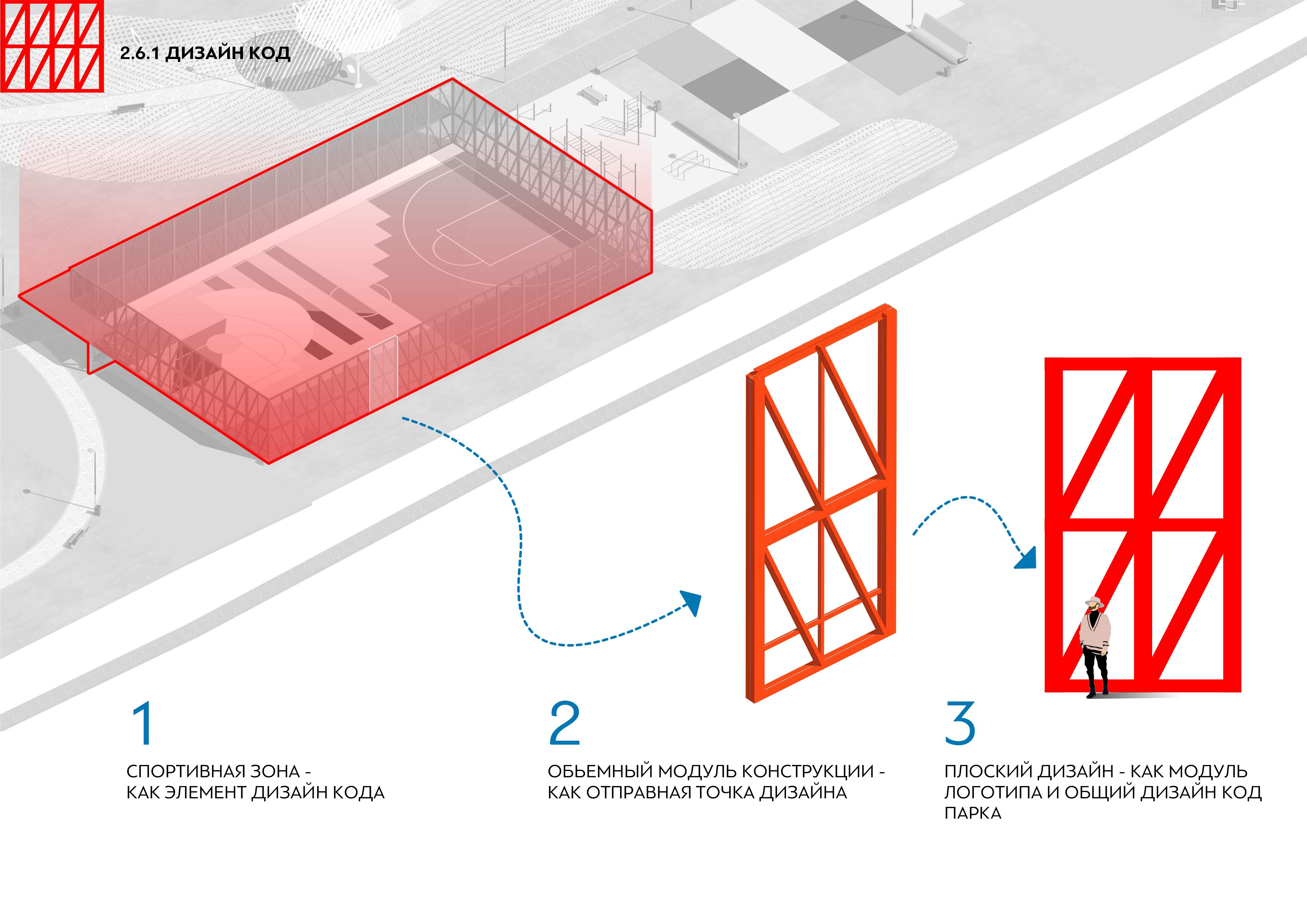 2.6.1 ДИЗАЙН КОД

1

СПОРТИВНАЯ ЗОНА - КАК ЭЛЕМЕНТ ДИЗАЙН КОДА

2

ОБЬЕМНЫЙ МОДУЛЬ КОНСТРУКЦИИ - КАК ОТПРАВНАЯ ТОЧКА ДИЗАЙНА

3

ПЛОСКИЙ ДИЗАЙН - КАК МОДУЛЬ ЛОГОТИПА И ОБЩИЙ ДИЗАЙН КОД ПАРКА