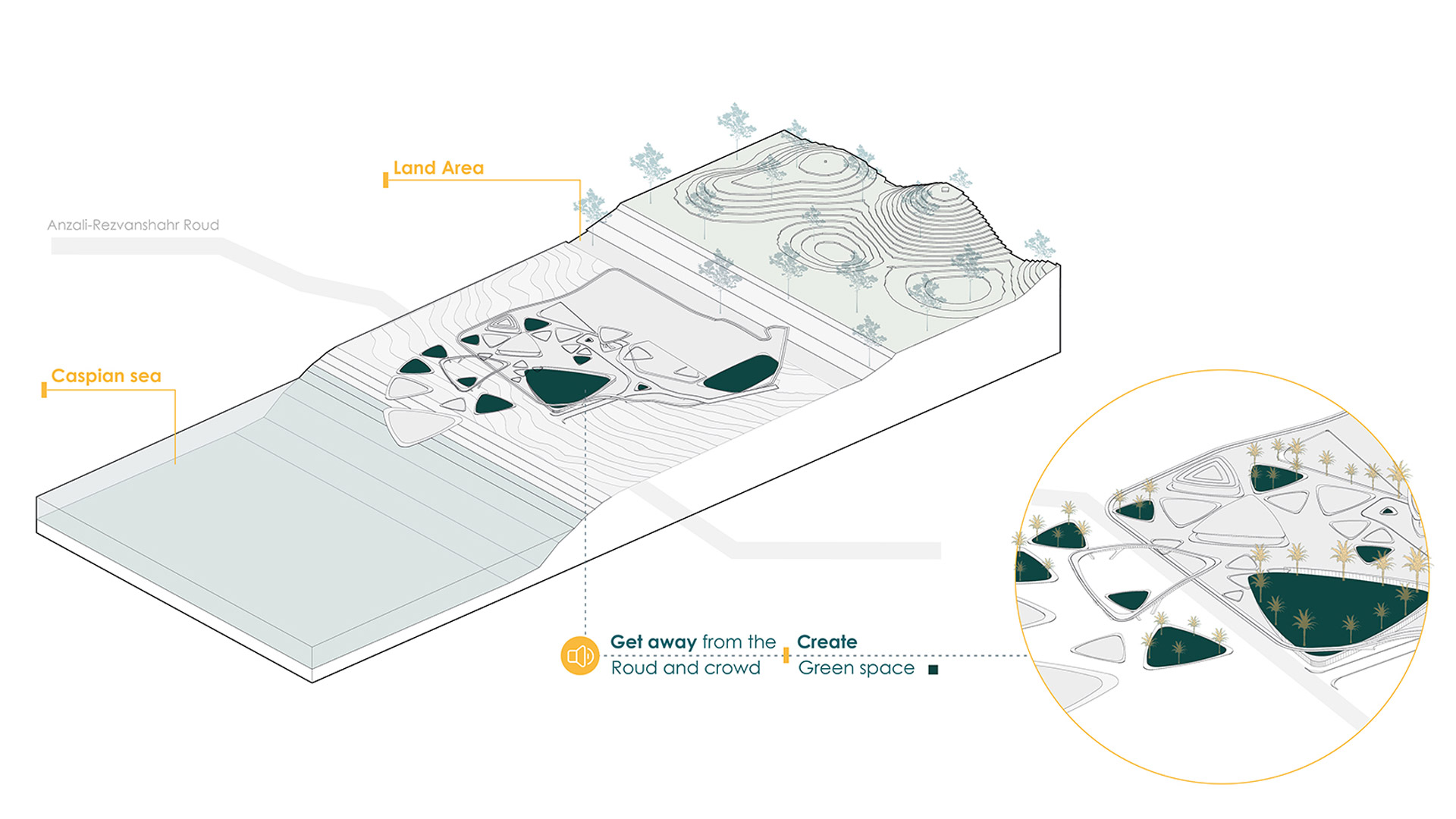 Land Area

Anzali-Rezvanshahr Roud

Caspian sea

Get away from the Roud and crowd

Create Green space