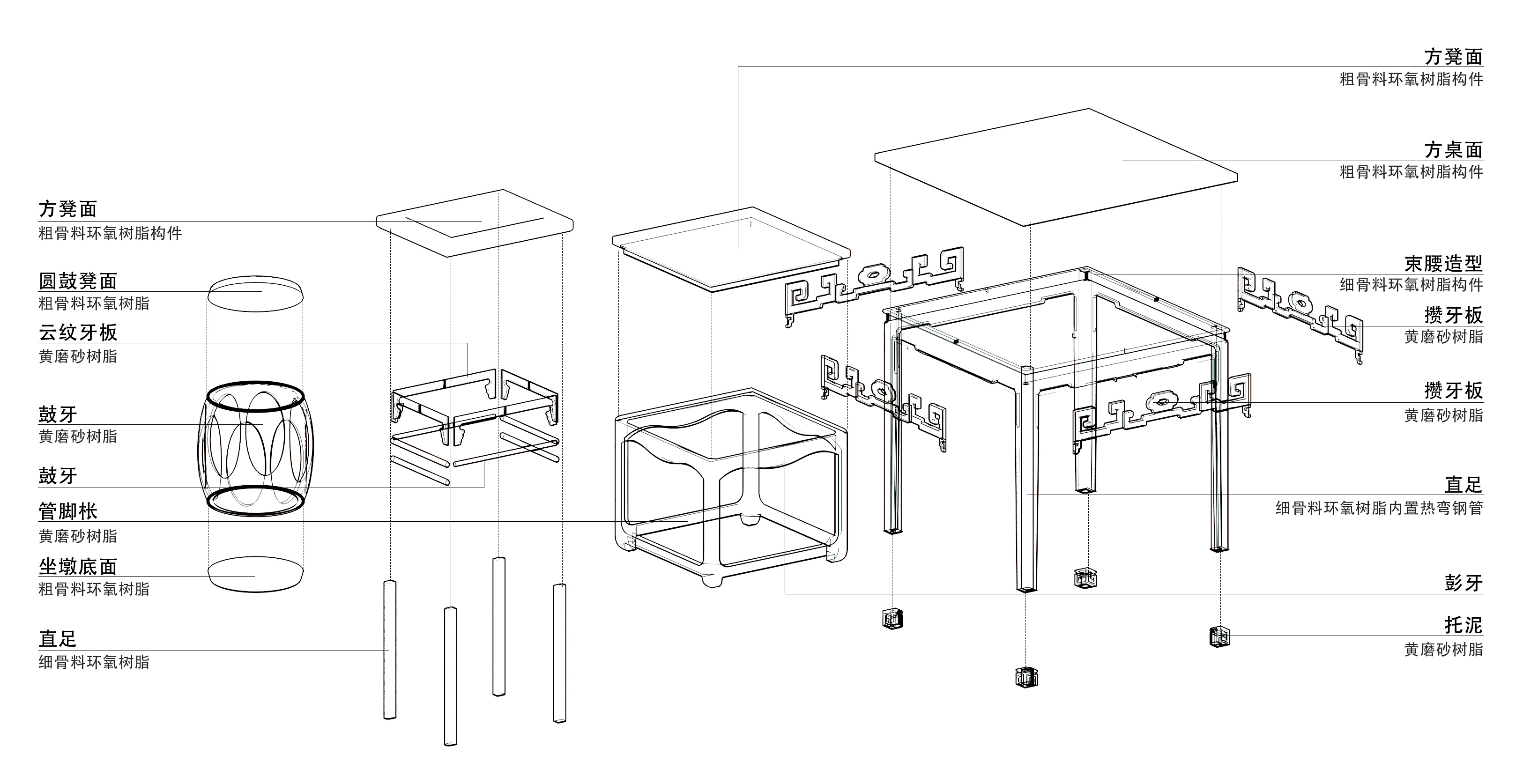 方凳面
粗骨料环氧树脂构件

圆鼓凳面
粗骨料环氧树脂

云纹牙板
黄磨砂树脂

鼓牙
黄磨砂树脂

鼓牙

管脚枨
黄磨砂树脂

坐墩底面
粗骨料环氧树脂

直足
细骨料环氧树脂

方凳面
粗骨料环氧树脂构件

方桌面
粗骨料环氧树脂构件

束腰造型
细骨料环氧树脂构件

攒牙板
黄磨砂树脂

攒牙板
黄磨砂树脂

直足
细骨料环氧树脂内置热弯钢管

彭牙

托泥
黄磨砂树脂