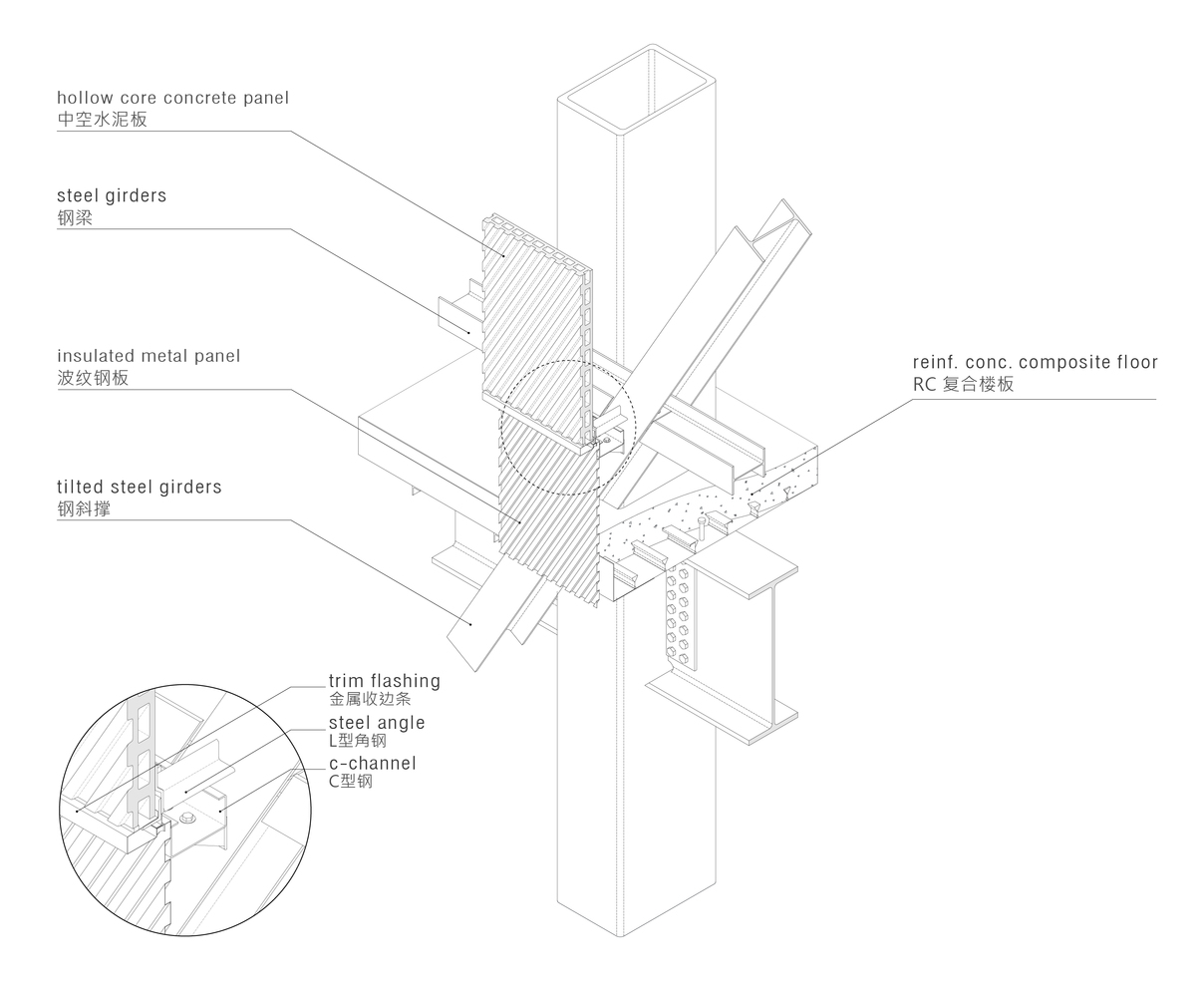 hollow core concrete panel
中空水泥板

steel girders
钢梁

insulated metal panel
波纹钢板

tilted steel girders
钢斜撑

reinf. conc. composite floor
RC 复合楼板

trim flashing
金属收边条

steel angle
L型角钢

c-channel
C型钢