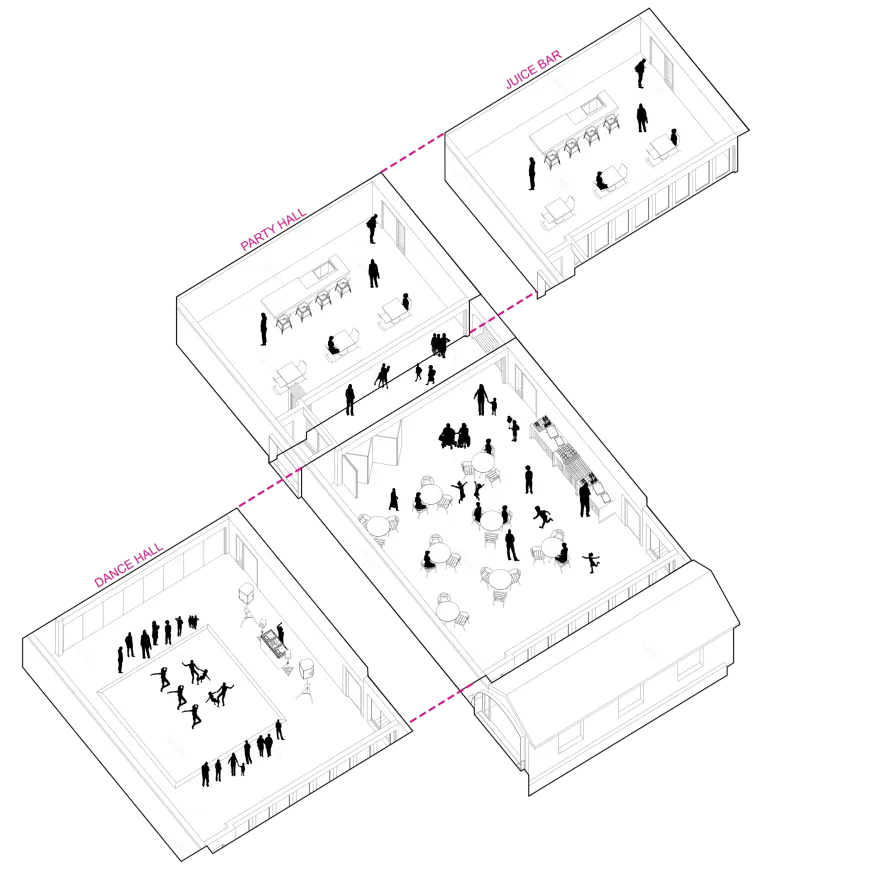 JUICE BAR

PARTY HALL

DANCE HALL