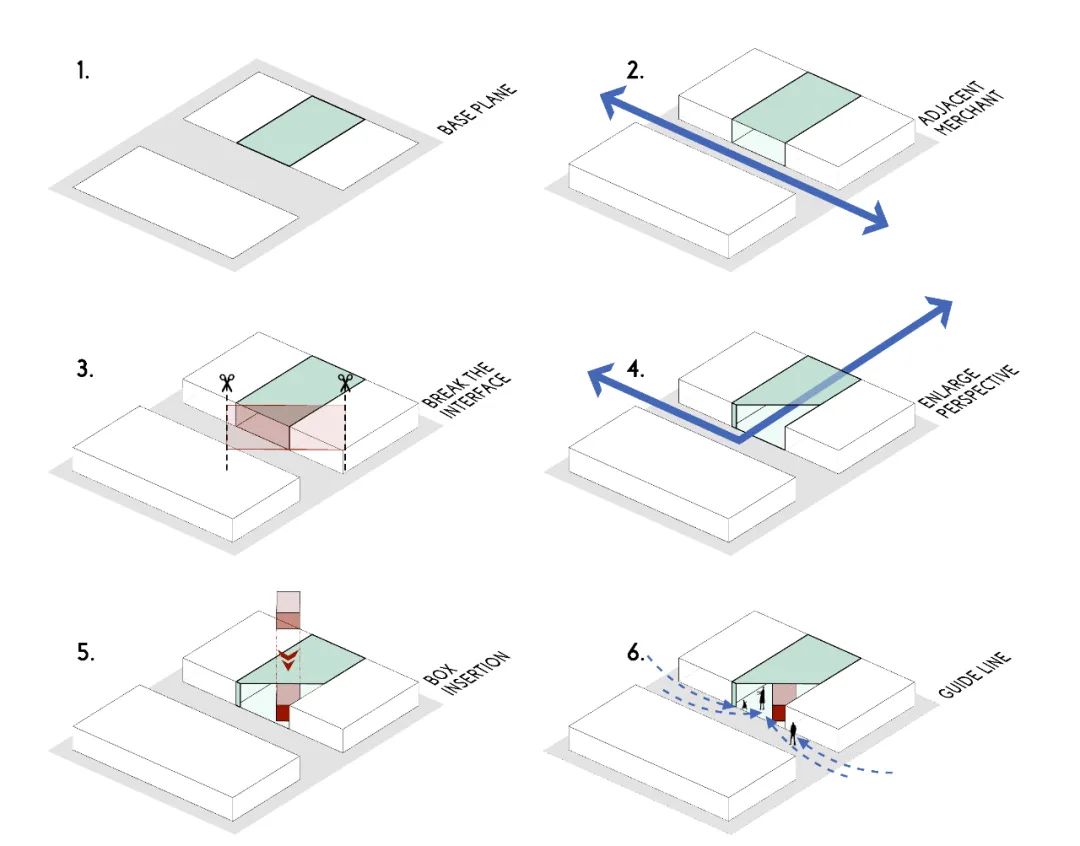 1.

BASE PLANE

2.

ADJACENT MERCHANT

3.

BREAK THE INTERFACE

4.

ENLARGE PERSPECTIVE

5.

BOX INSERTION

6.

GUIDE LINE