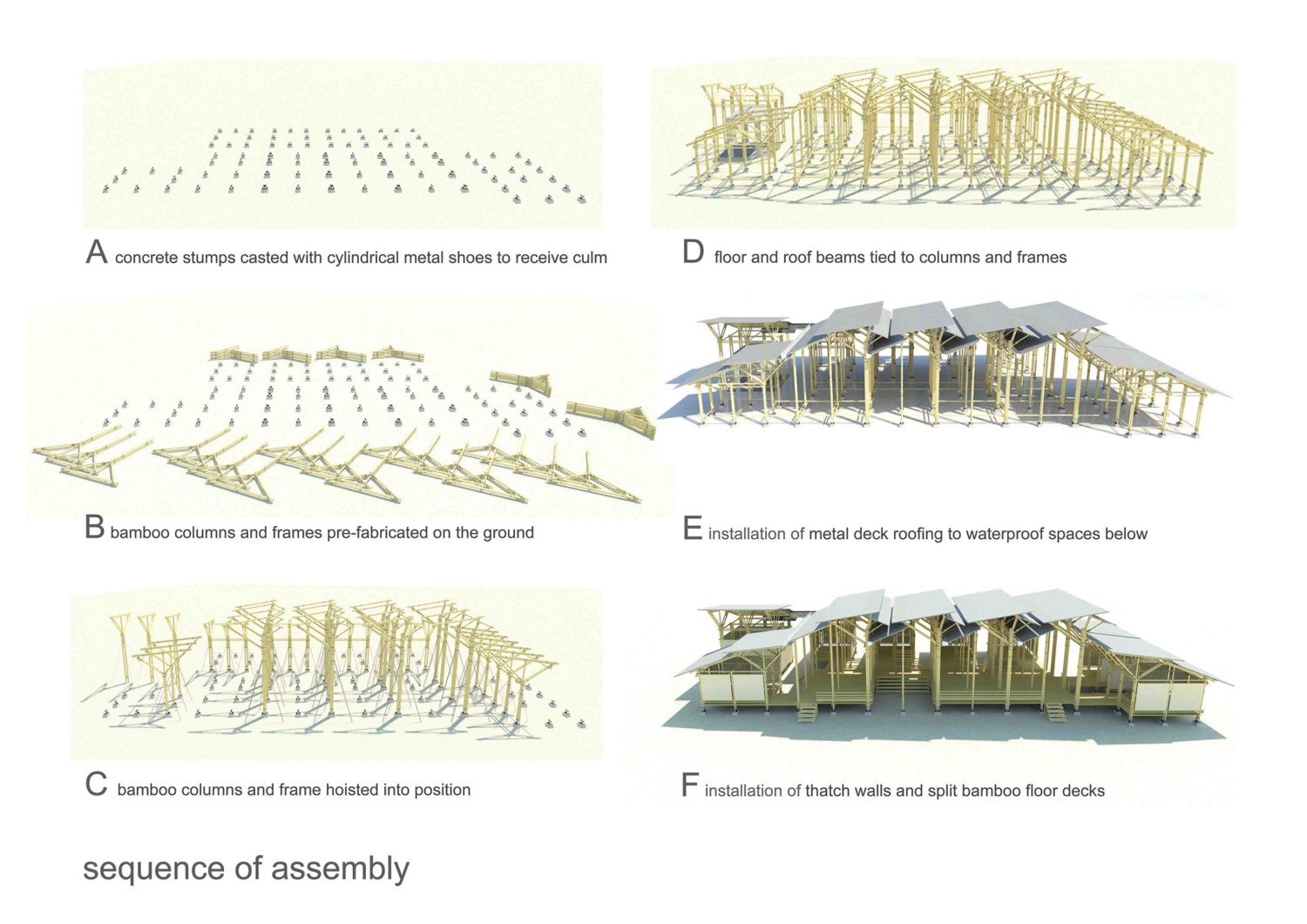 A concrete stumps casted with cylindrical metal shoes to receive culm

B bamboo columns and frames pre-fabricated on the ground

C bamboo columns and frame hoisted into position

D floor and roof beams tied to columns and frames

E installation of metal deck roofing to waterproof spaces below

F installation of thatch walls and split bamboo floor decks

sequence of assembly