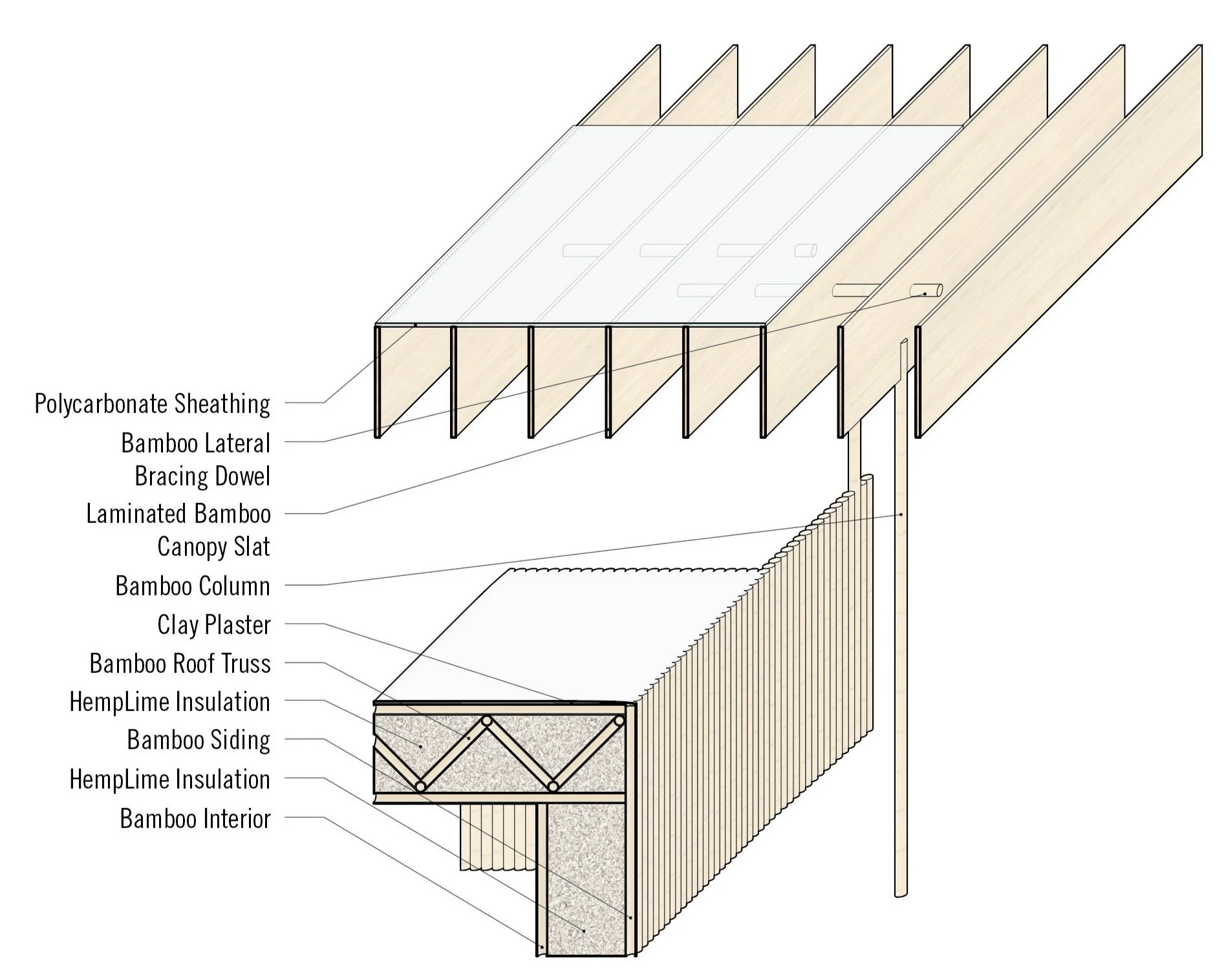 Polycarbonate Sheathing
Bamboo Lateral Bracing Dowel
Laminated Bamboo Canopy Slat
Bamboo Column
Clay Plaster
Bamboo Roof Truss
HempLime Insulation
Bamboo Siding
HempLime Insulation
Bamboo Interior